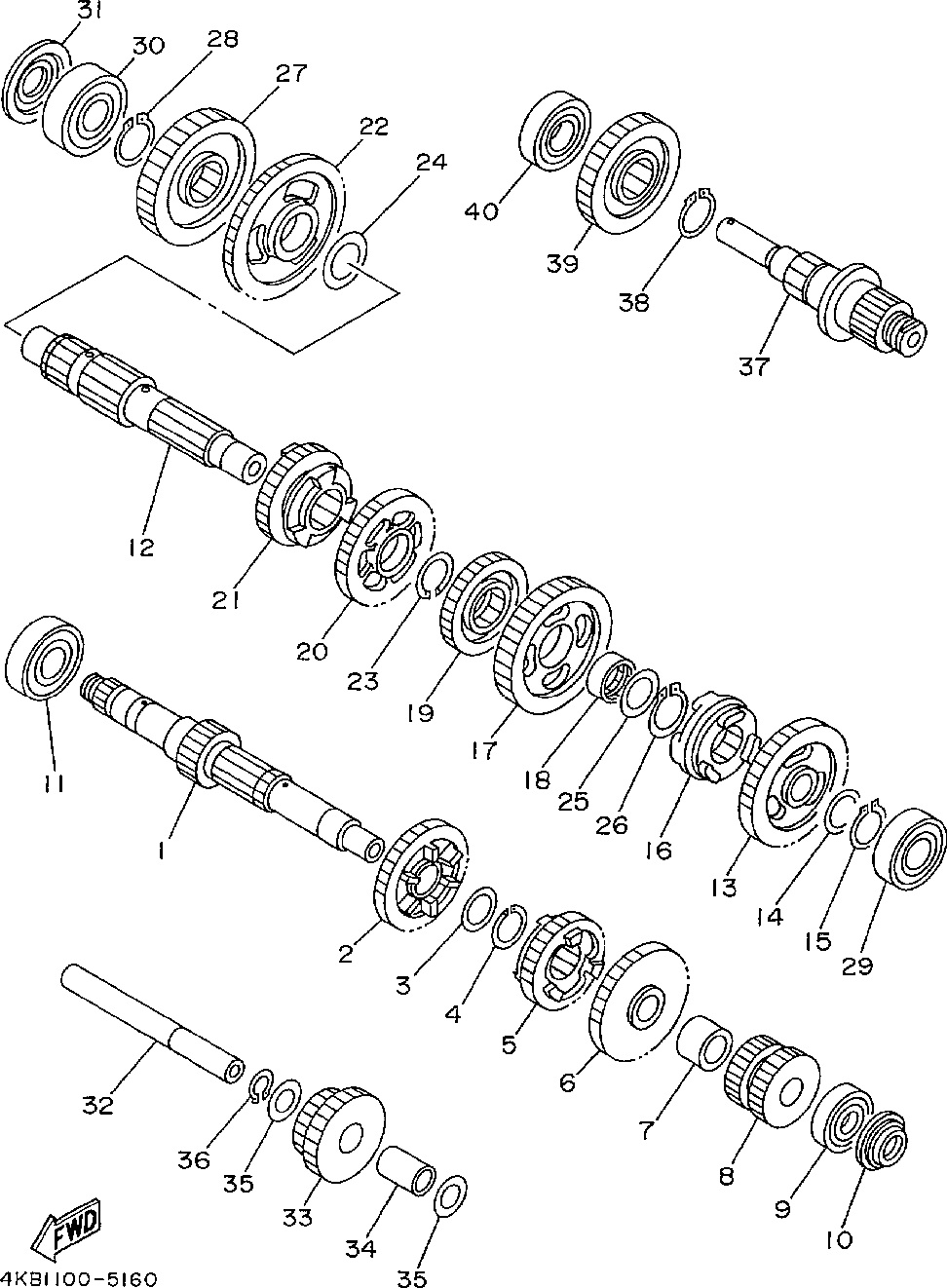 31
30
28
27
22
24
40
39
38
37
12
21
20
23
19
17
18
25
26
16
13
14
15
29
11
1
2
3
4
5
6
7
8
9
10
32
36
35
33
34
35
FWD
4KB1100-5160