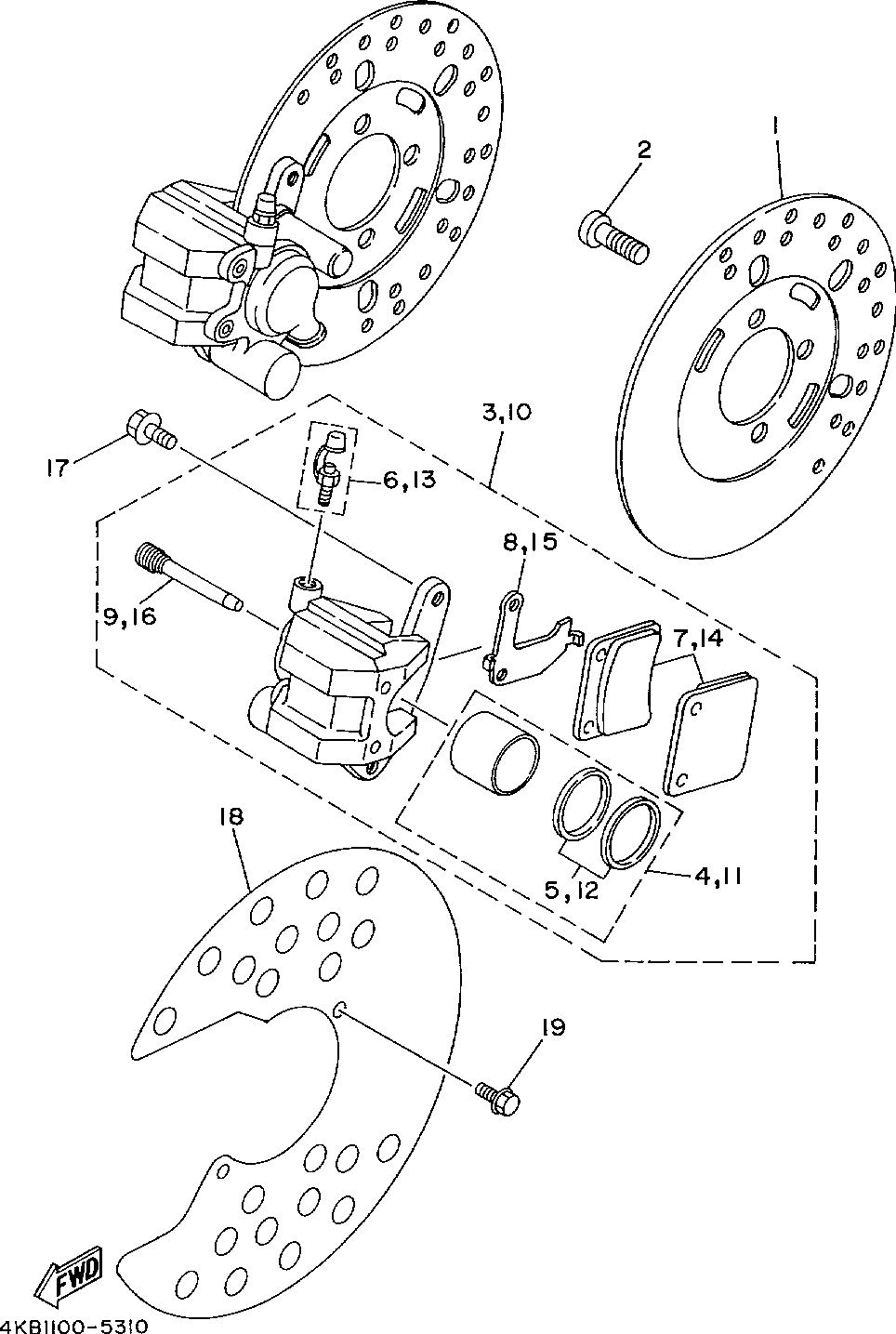 2
1
3,10
17
6,13
8,15
9,16
7,14
18
5,12
4,11
19
FWD
4KB1100-5310