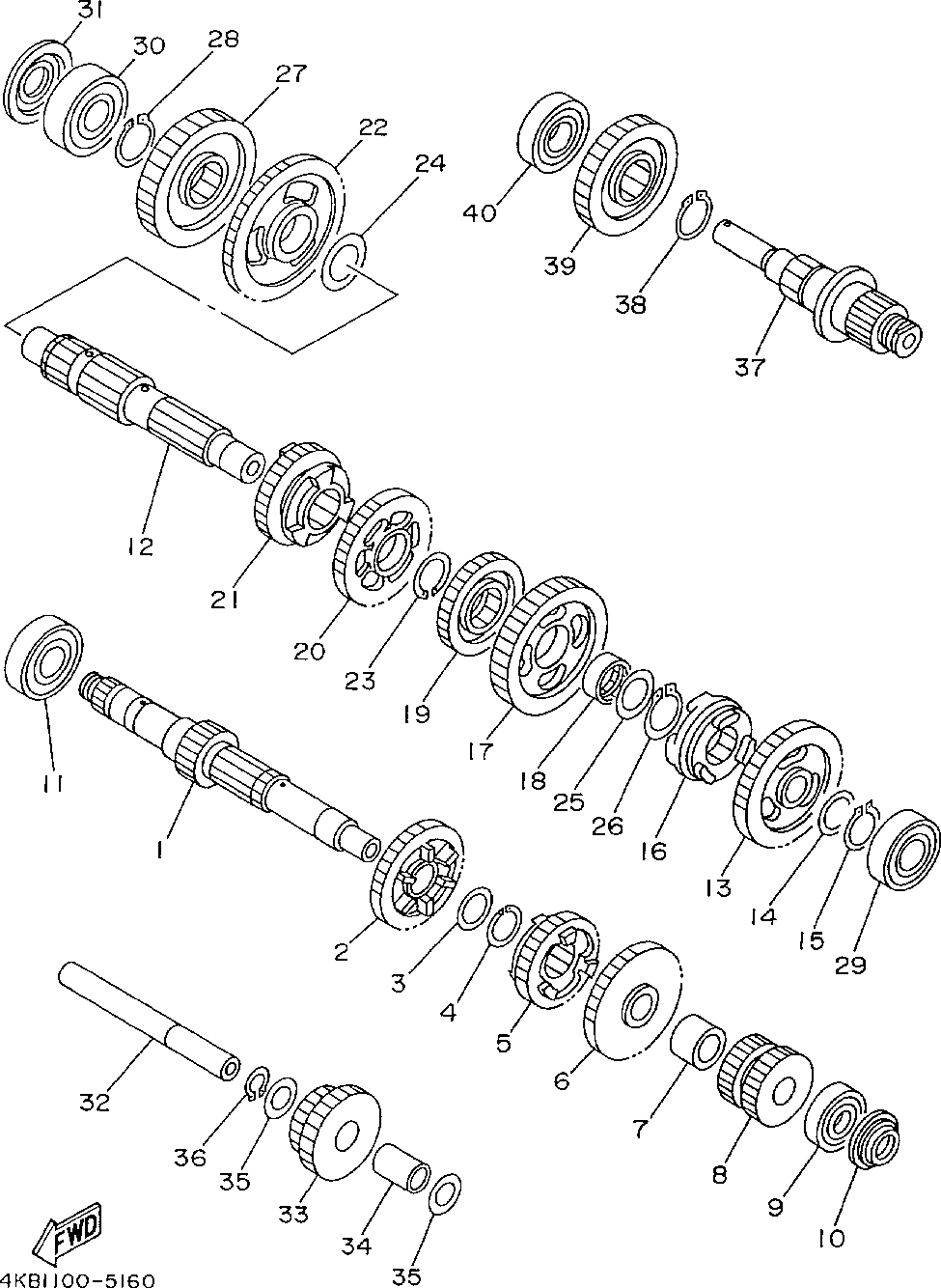 31
30
28
27
22
24
40
39
38
37
12
21
20
23
19
17
18
25
26
16
13
14
15
29
11
1
2
3
4
5
6
7
8
9
10
32
36
35
33
34
35
FWD
4KB1100-5160