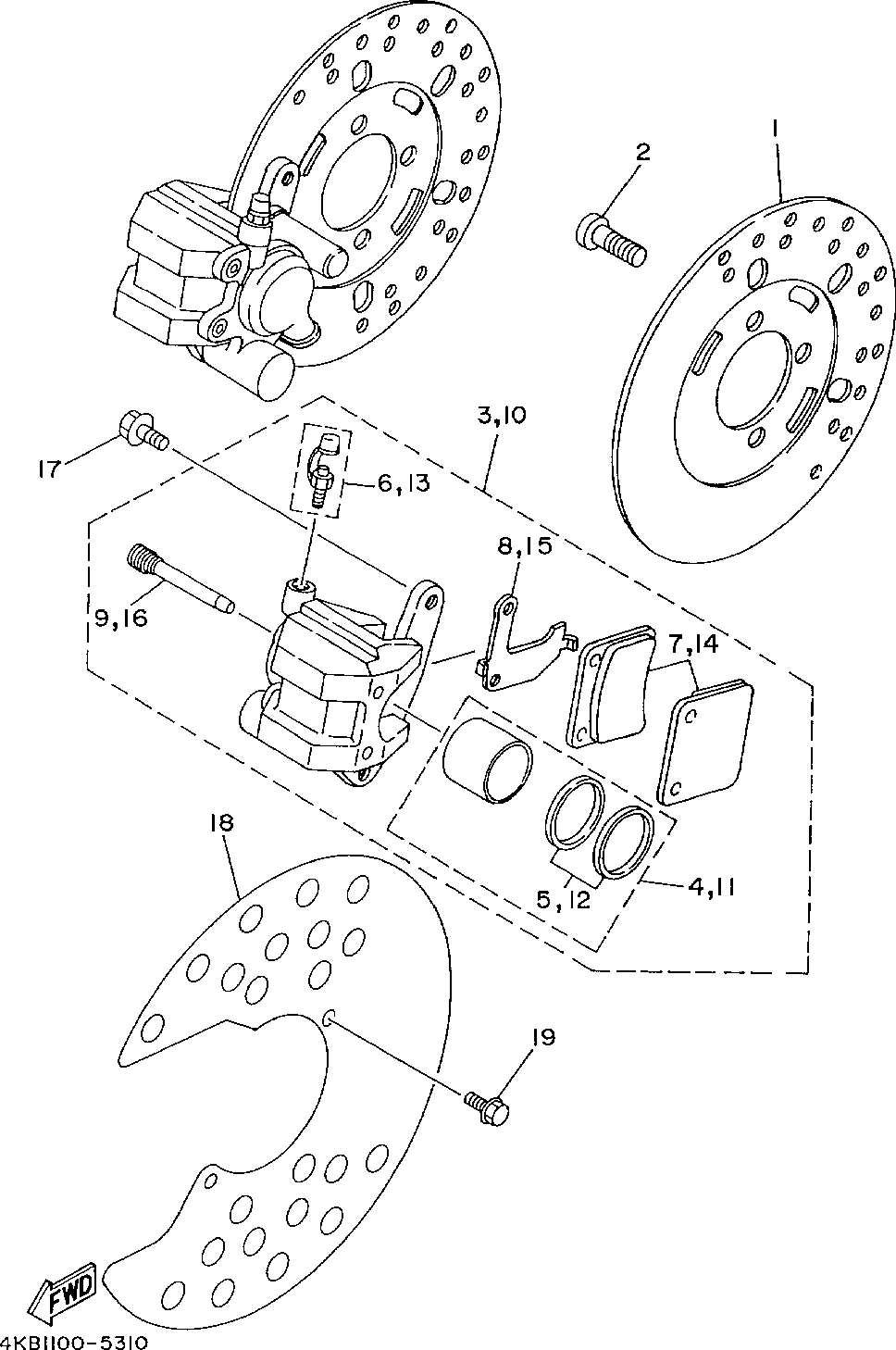 2
1
3,10
17
6,13
8,15
9,16
7,14
18
5,12
4,11
19
FWD
4KB1100-5310