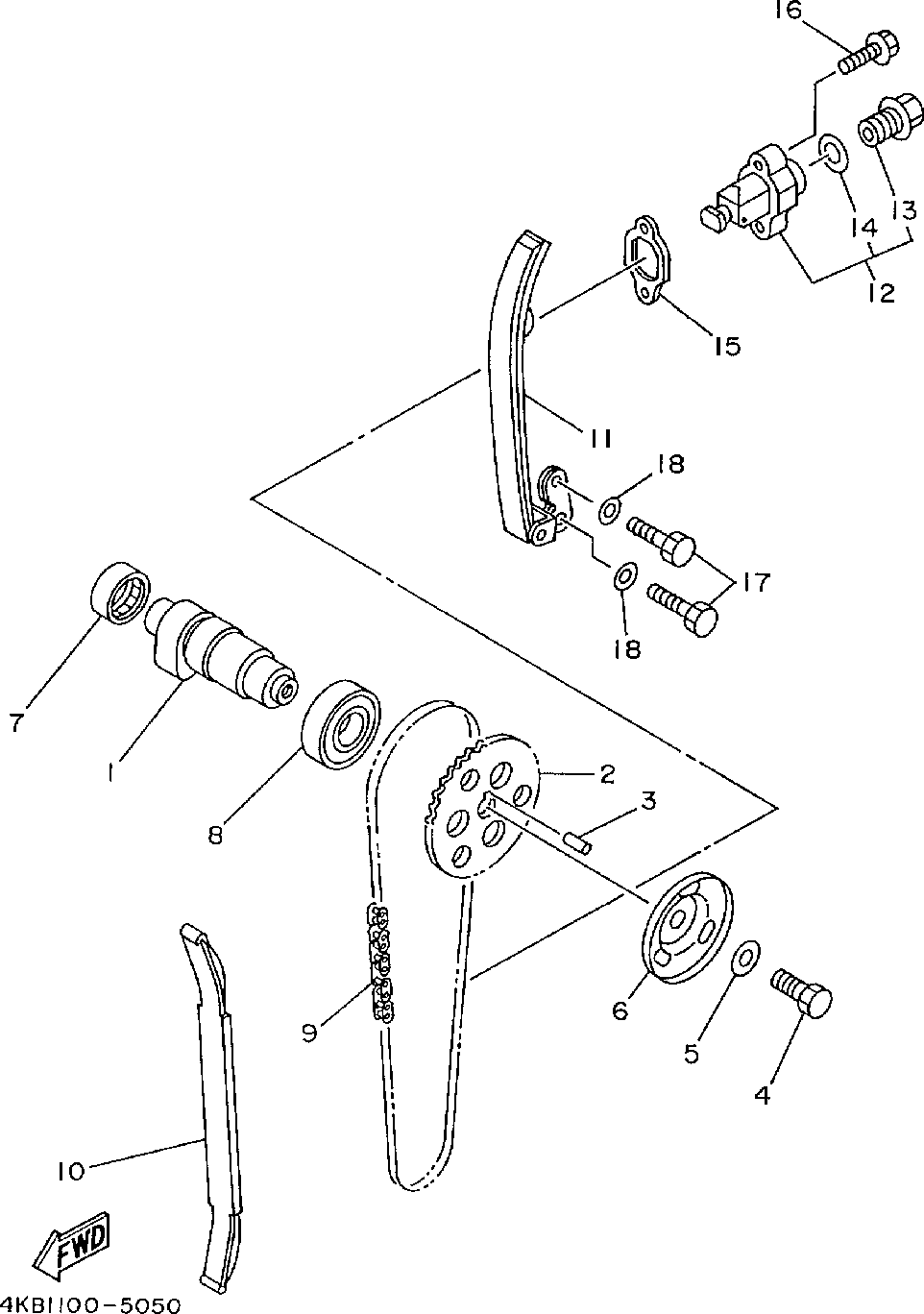 16
13
14
12
15
11
18
17
18
7
1
8
2
3
6
5
4
9
10
FWD
4KB1100-5050