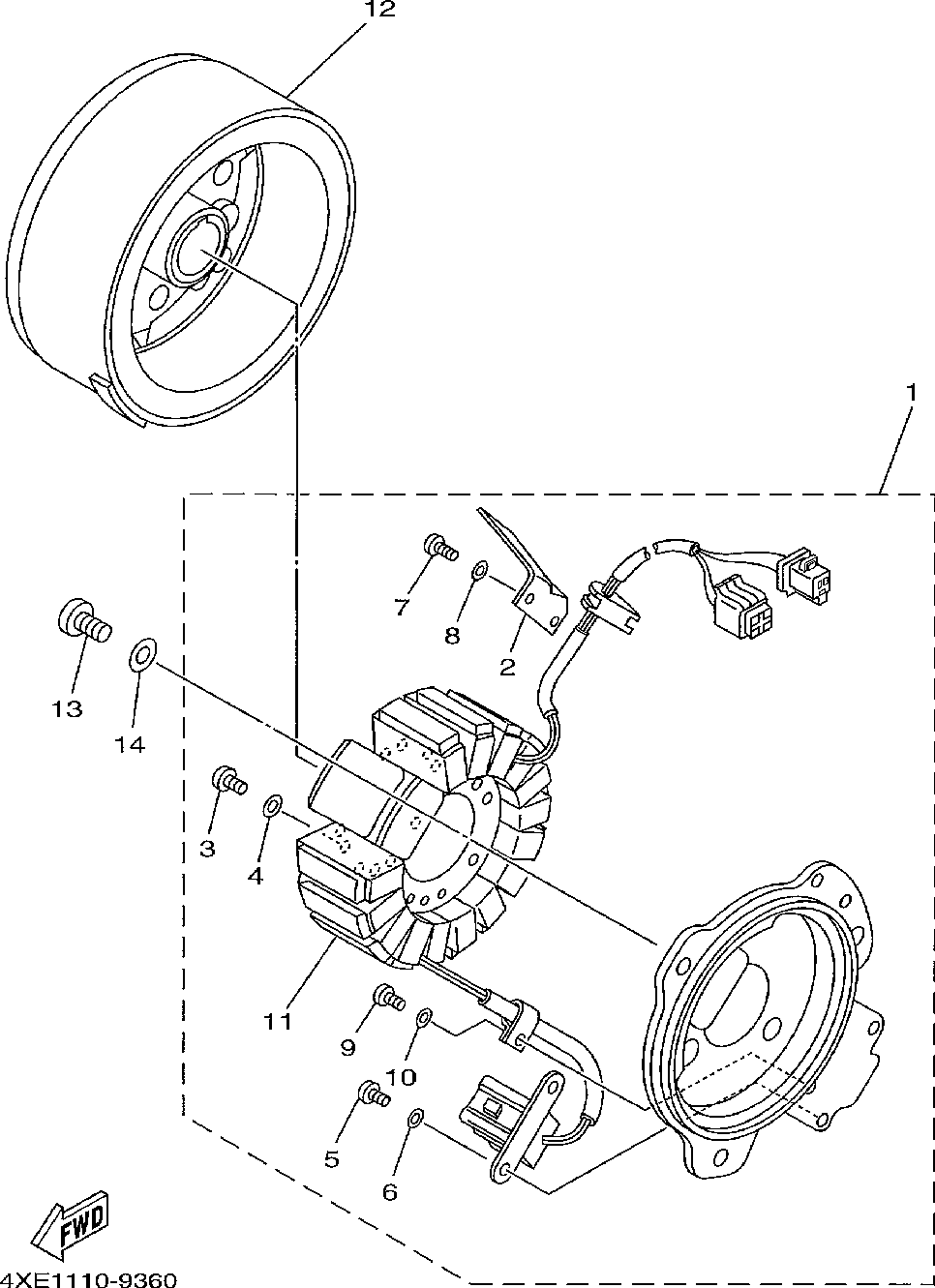 12

1

7

8

2

13

14

3

4

11

9

10

5

6

FWD

4XE1110-9360