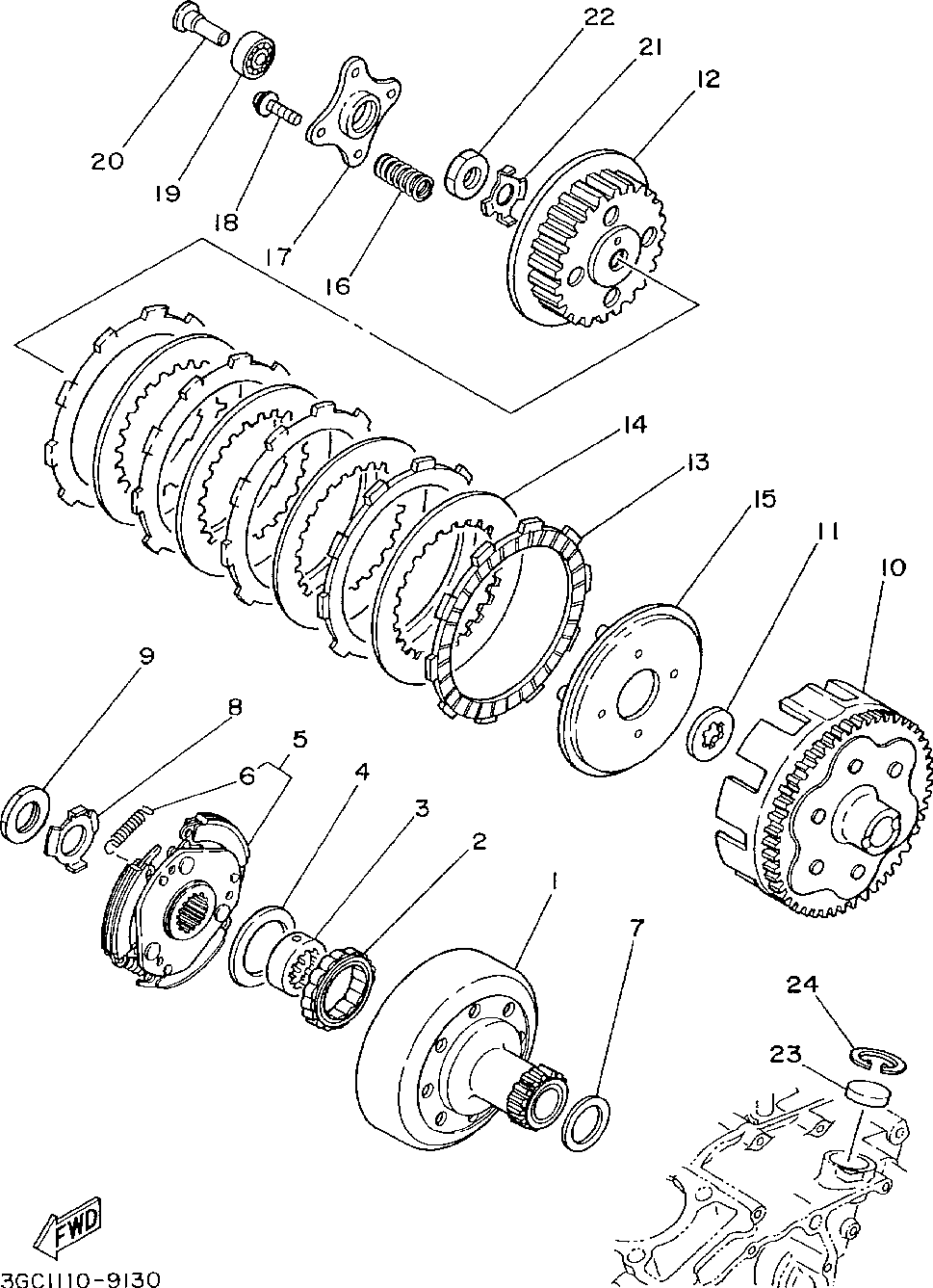 22
21
12
20
19
18
17
16
14
13
15
11
10
9
8
5
6
4
3
2
1
7
24
23
FWD
3GC1110-9130