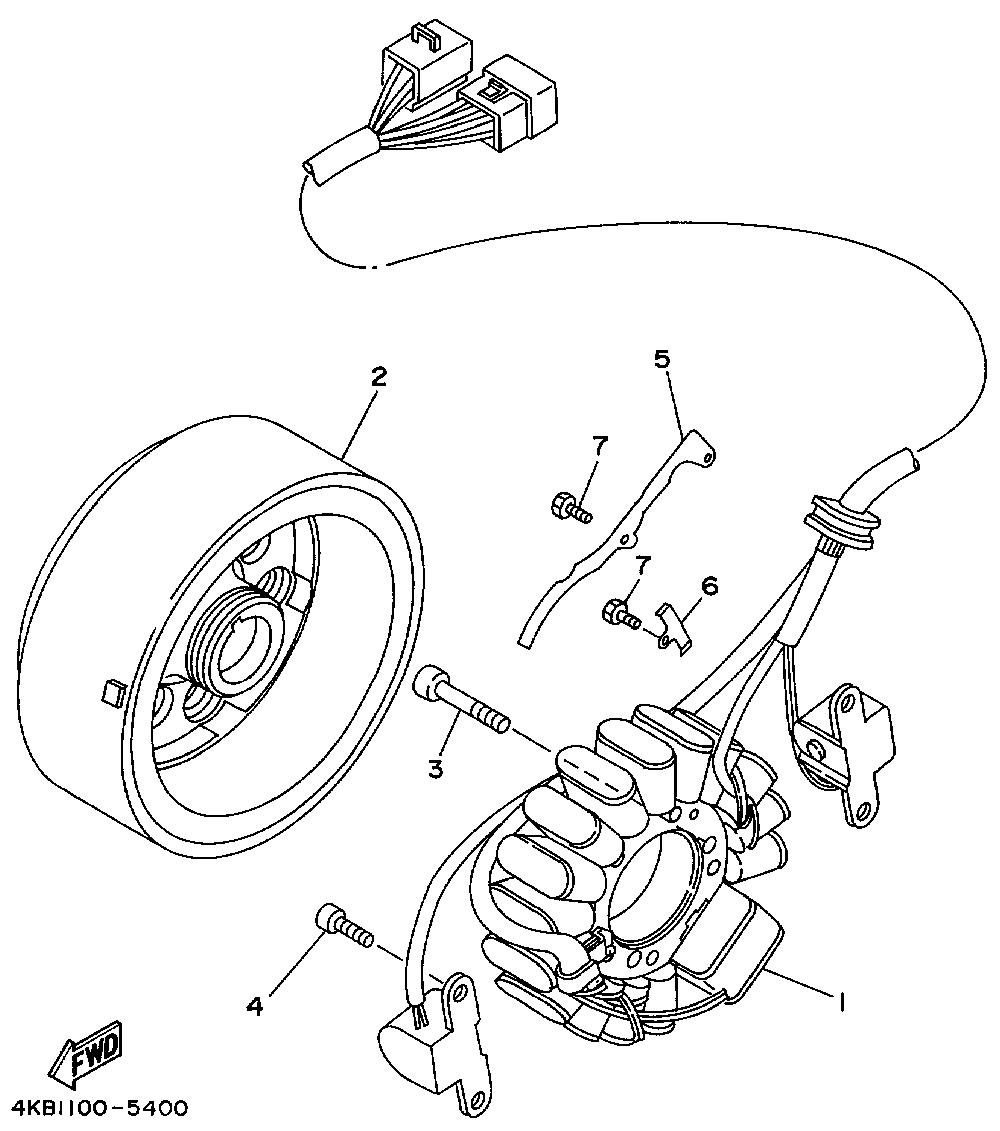 2

5

7

7

6

3

4

1

FWD

4KB1100-5400