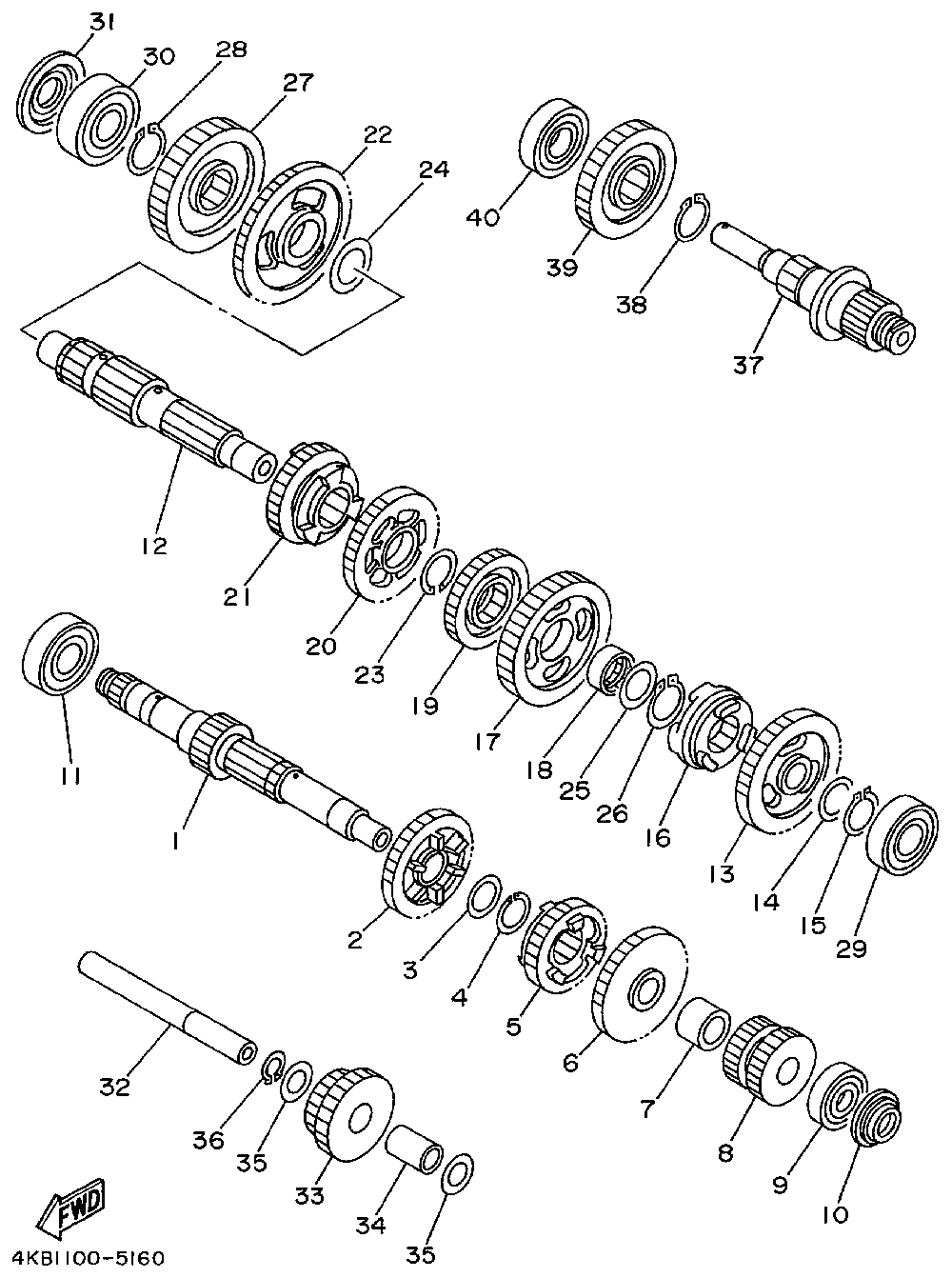 31
30
28
27
22
24
40
39
38
37
12
21
20
23
19
17
18
25
26
16
13
14
15
29
11
1
2
3
4
5
6
7
8
9
10
32
36
35
33
34
35
FWD
4KB1100-5160