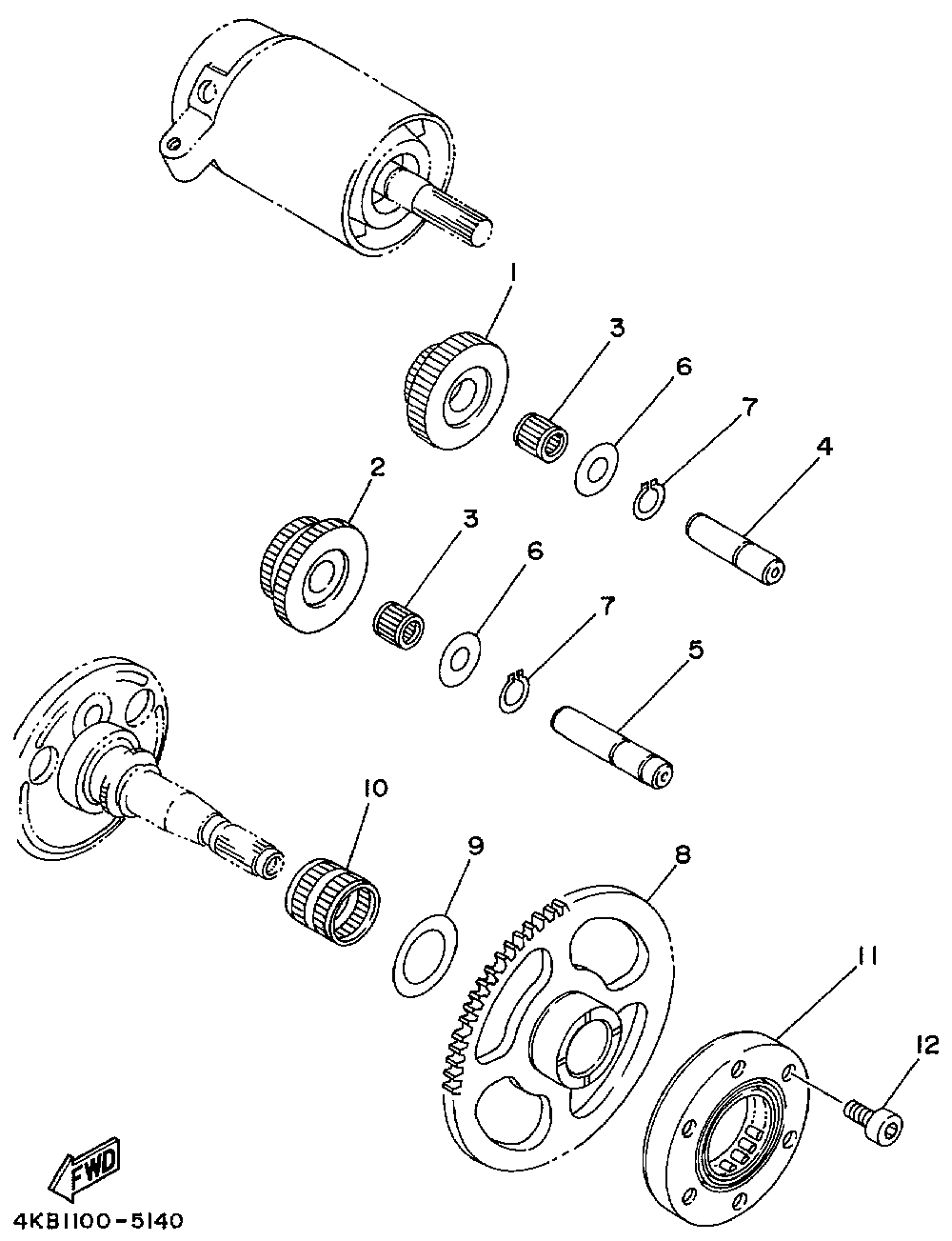 1
3
6
7
4
2
3
6
7
5
10
9
8
11
12
FWD
4KB1100-5140