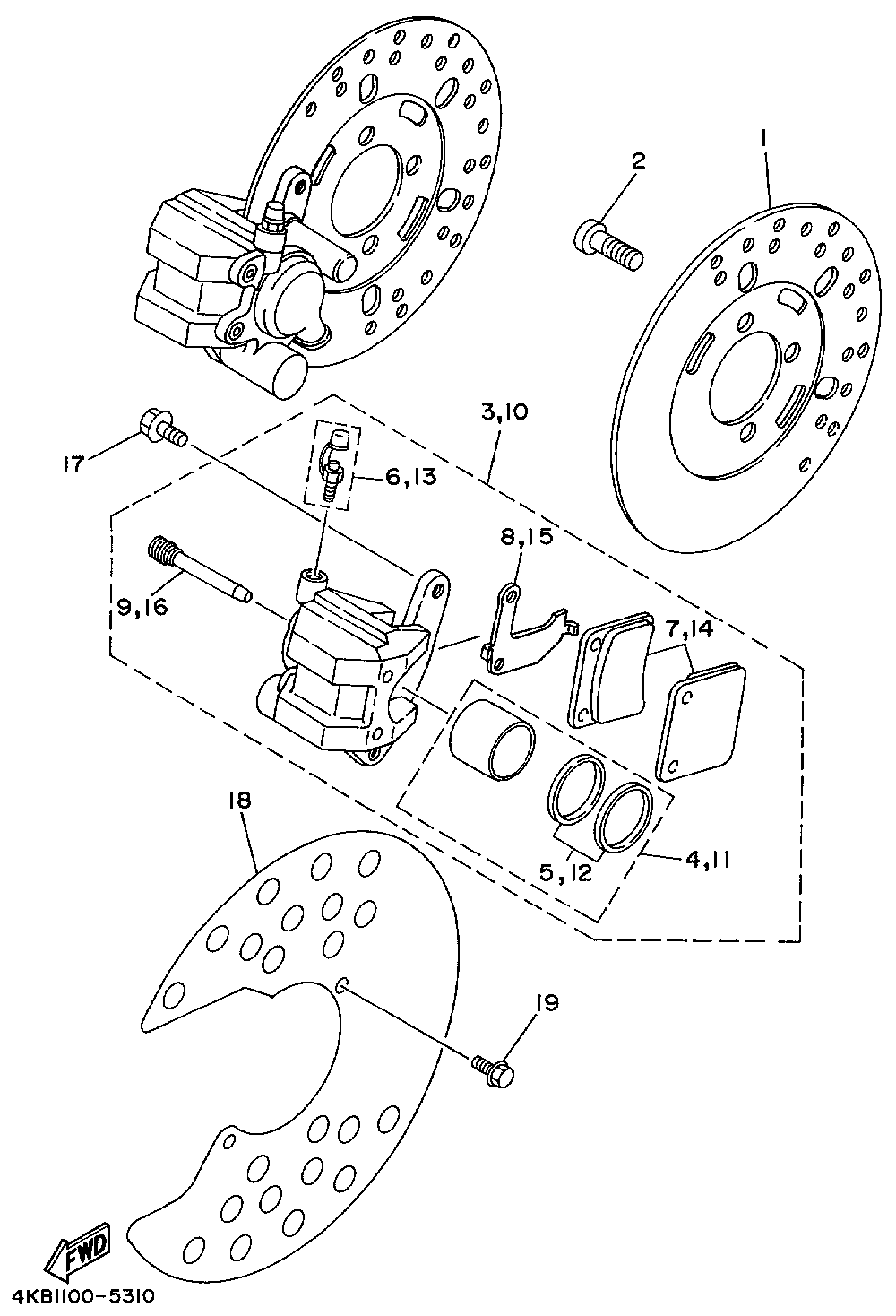 2
1
3,10
17
6,13
8,15
9,16
7,14
18
5,12
4,11
19
FWD
4KB1100-5310