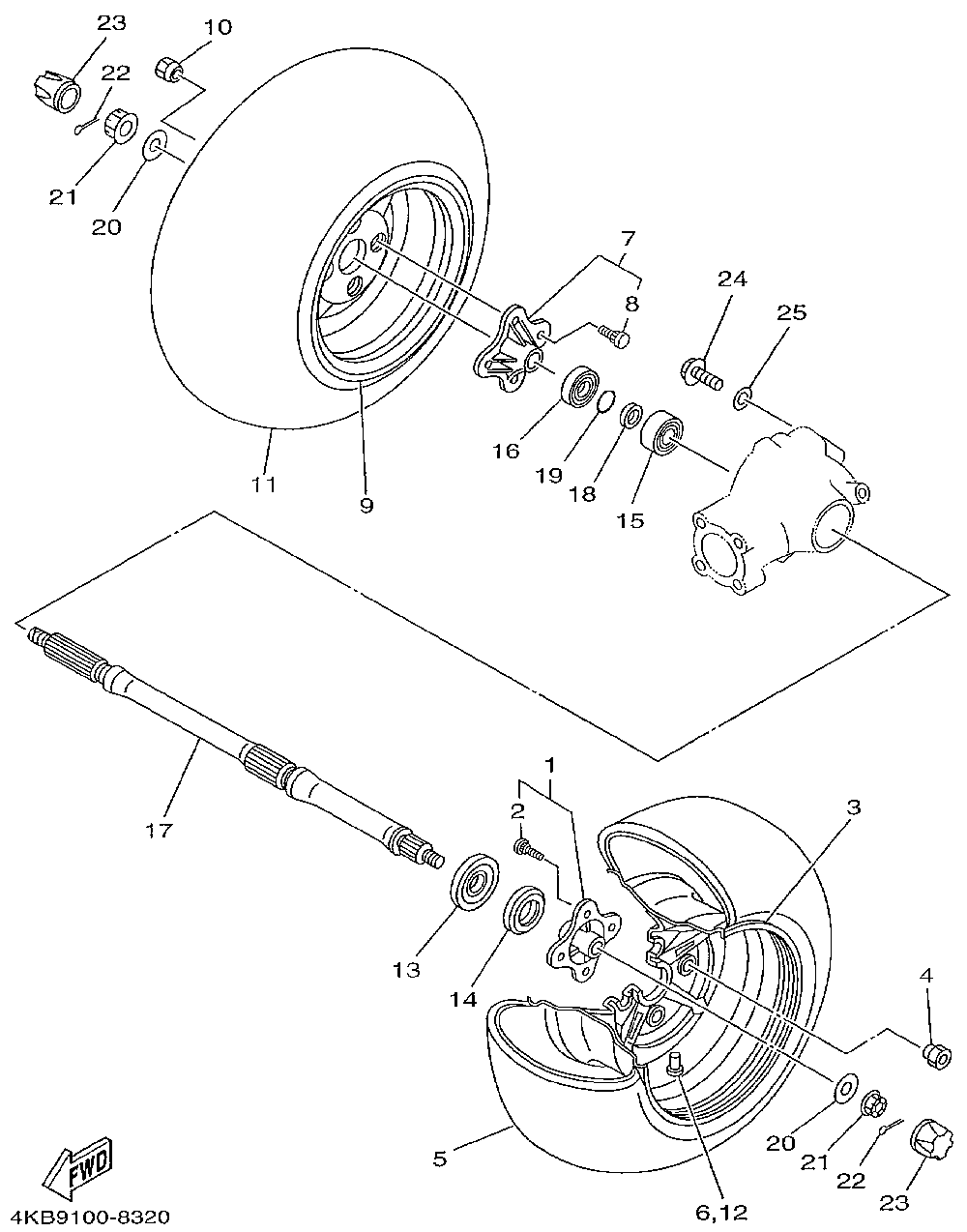 23
10
22
21
20
7
8
24
25
16
19
18
15
11
9
17
1
2
3
13
14
4
5
20
21
22
23
6,12
FWD
4KB9100-8320