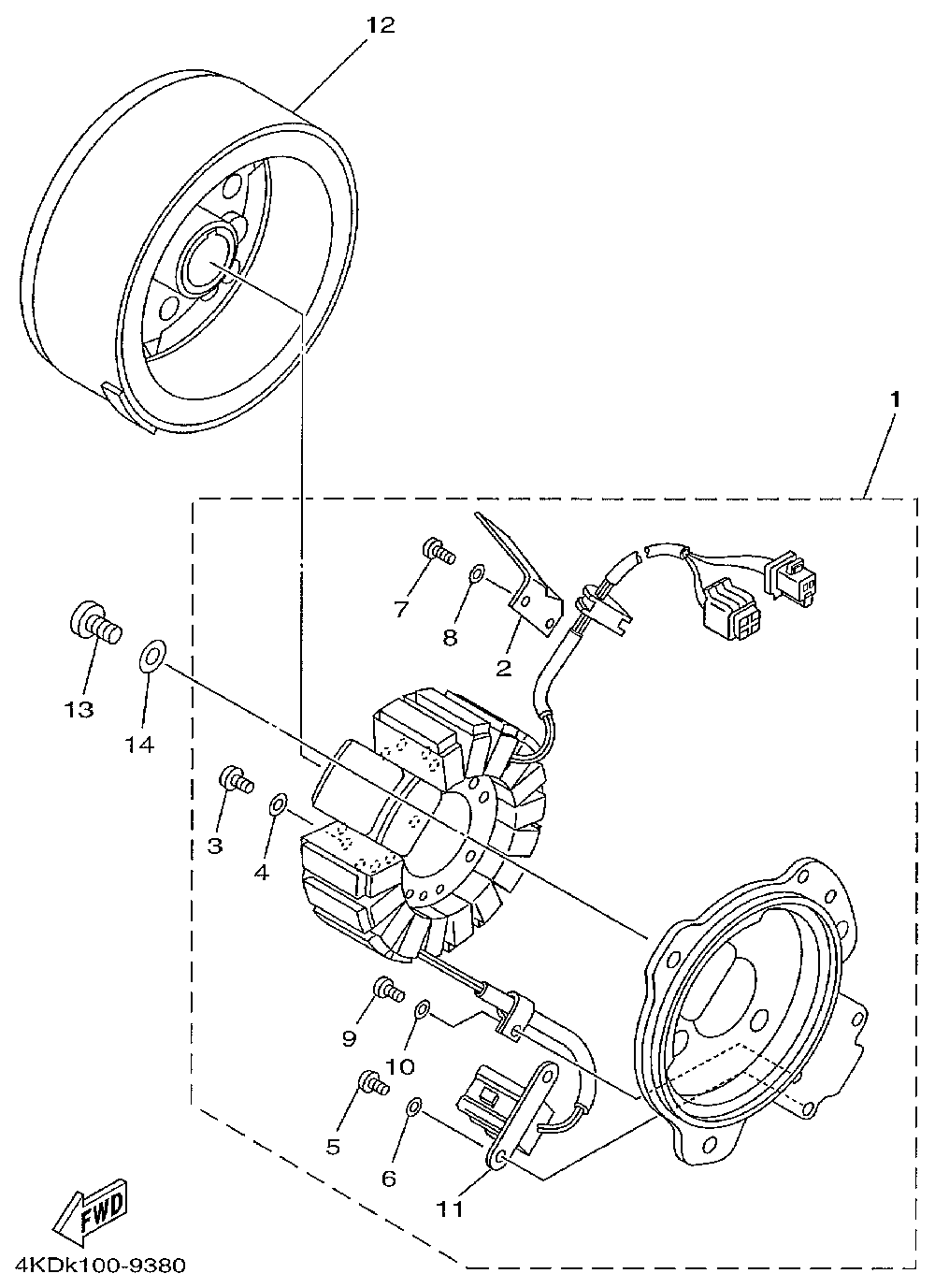 12

1

7

8

2

13

14

3

4

9

10

5

6

11

FWD

4KDk100-9380