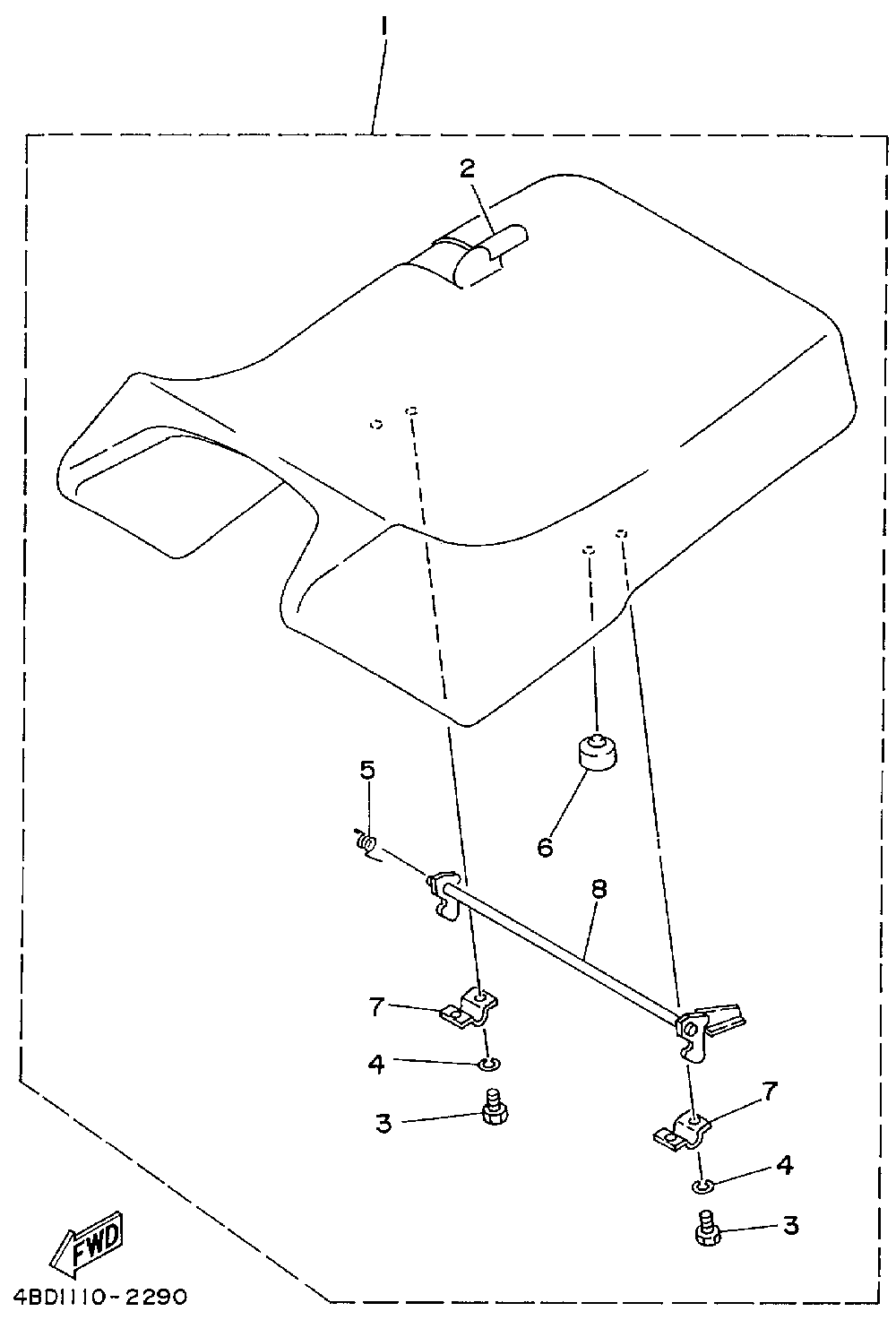 1
2
5
6
8
7
4
3
7
4
3
FWD
4BD1110-2290