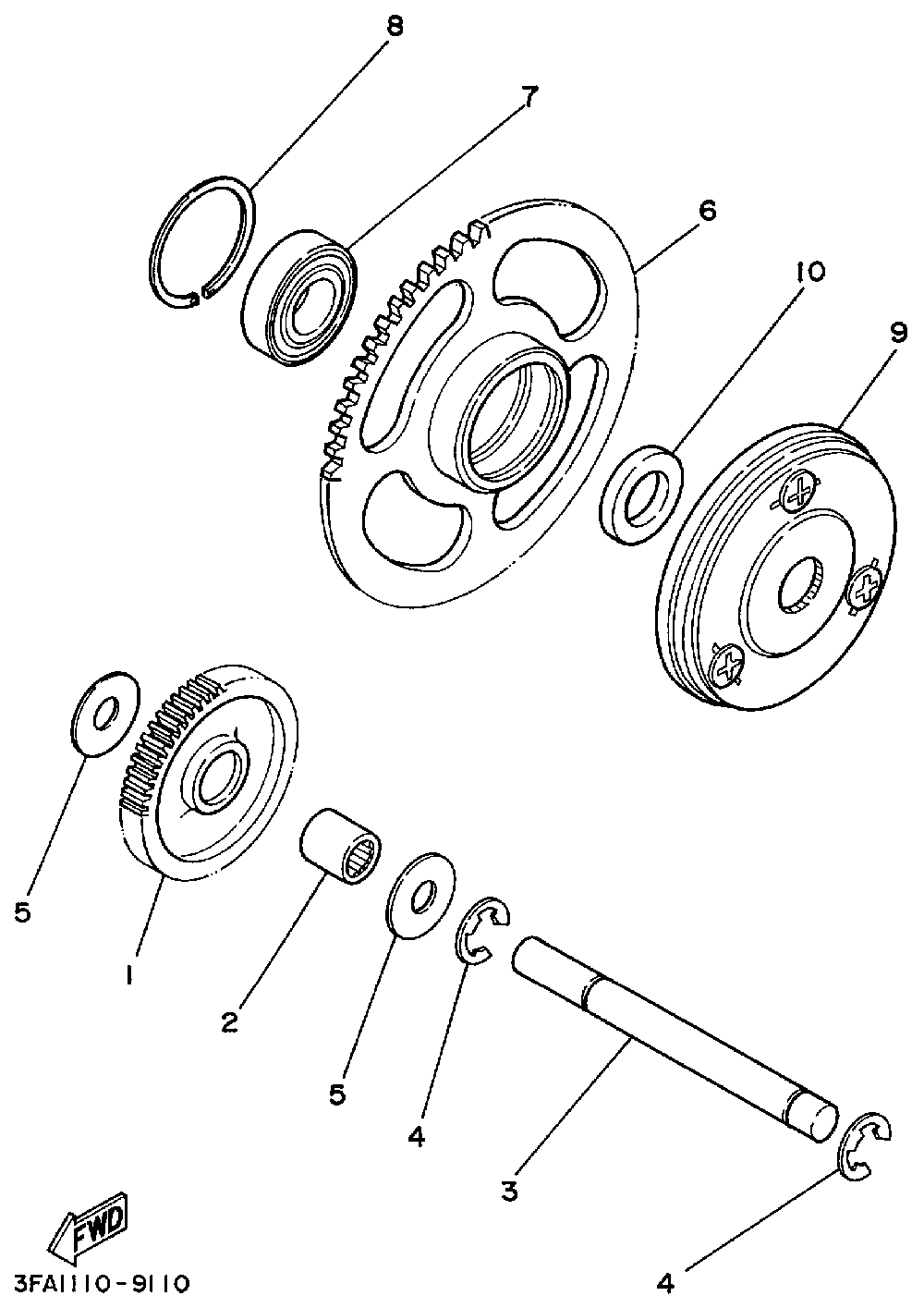 8
7
6
10
9
5
1
2
5
4
3
4
FWD
3FA1110-9110