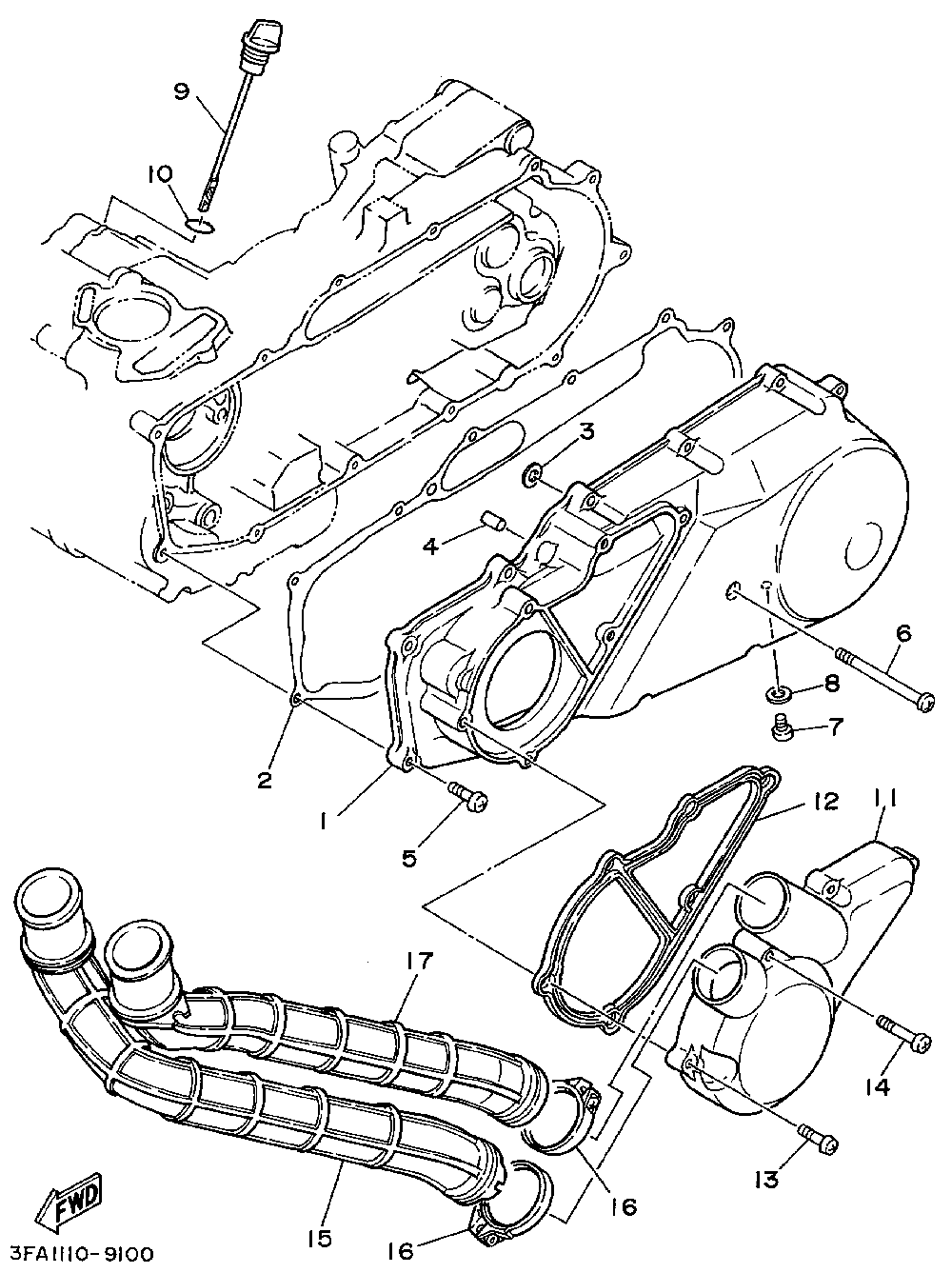 9
10
3
4
6
8
7
2
1
5
12
11
17
14
13
16
15
16
FWD
3FA1110-9100