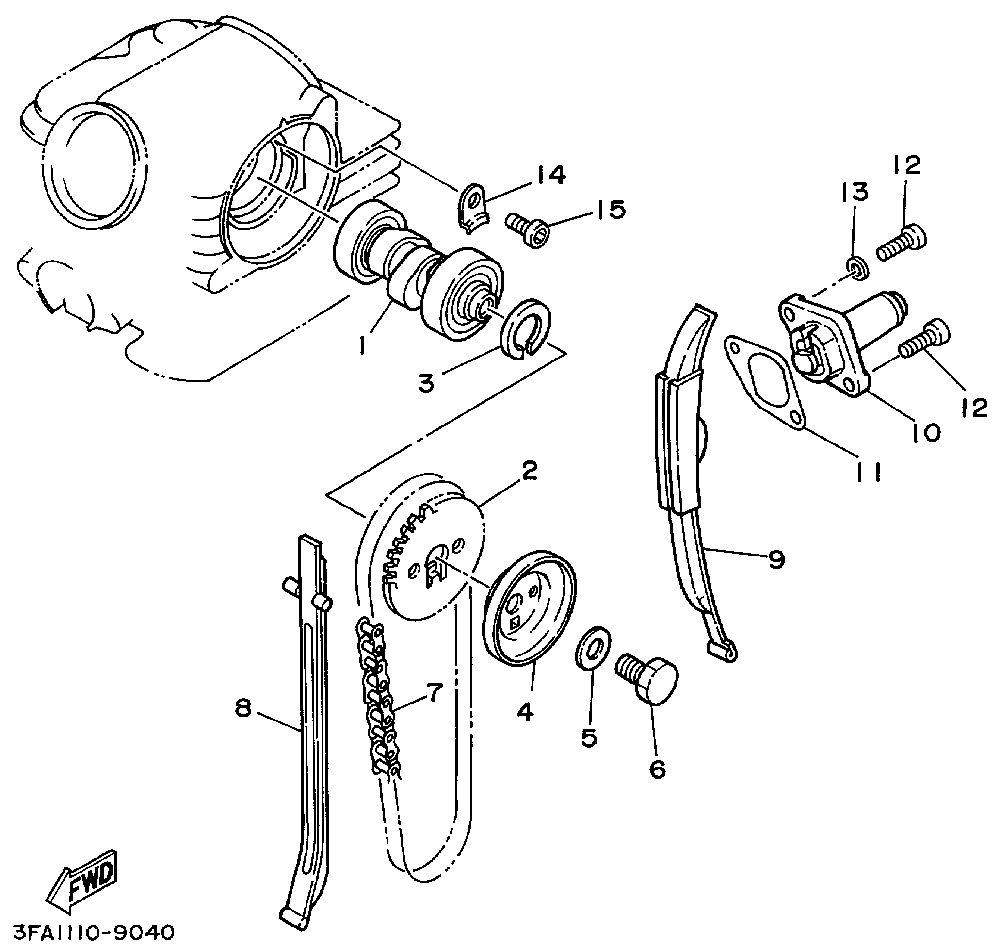 14
15
13
12
1
3
12
10
11
2
9
8
7
4
5
6
FWD
3FA1110-9040