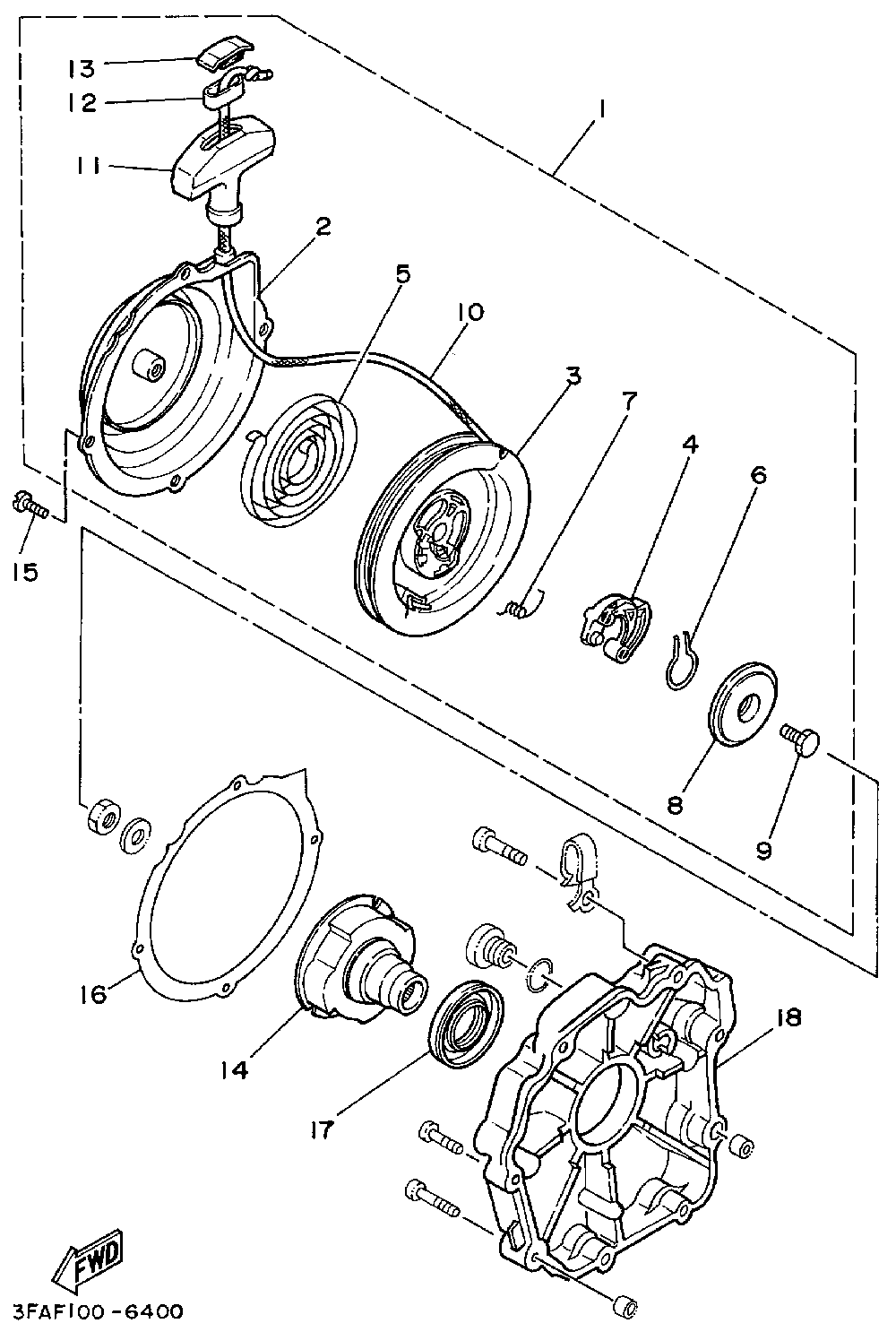 13
12
11
1
2
5
10
3
7
4
6
15
8
9
16
14
17
18
FWD
3FAF100-6400