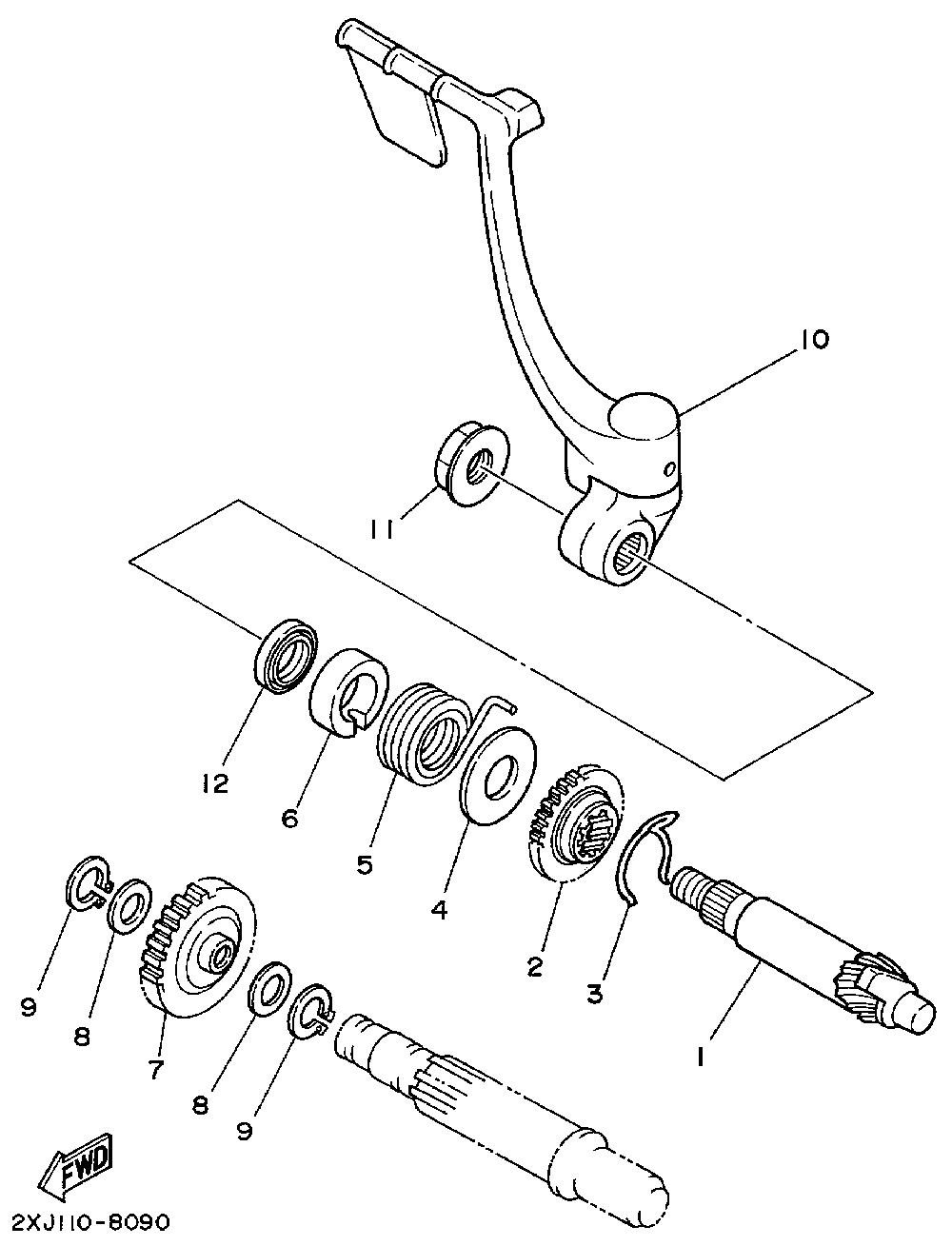 10

11

12

6

5

4

2

3

1

9

8

7

8

9

FWD

2XJ110-8090