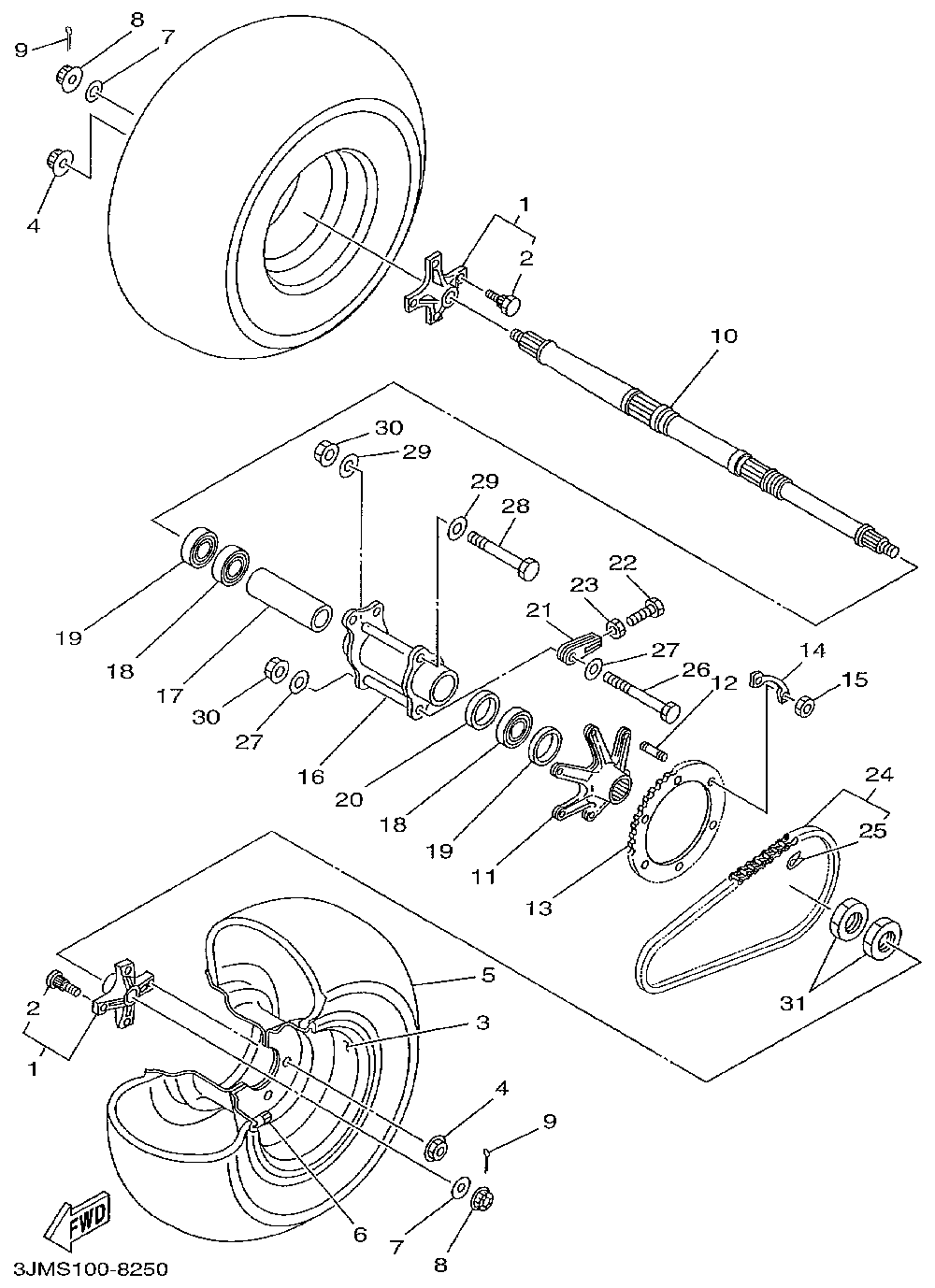 9
8
7
4
1
2
10
30
29
29
28
22
23
21
27
26
12
14
15
19
18
17
30
27
16
20
18
19
11
13
24
25
31
5
3
2
1
4
9
6
7
8
FWD
3JMS100-8250