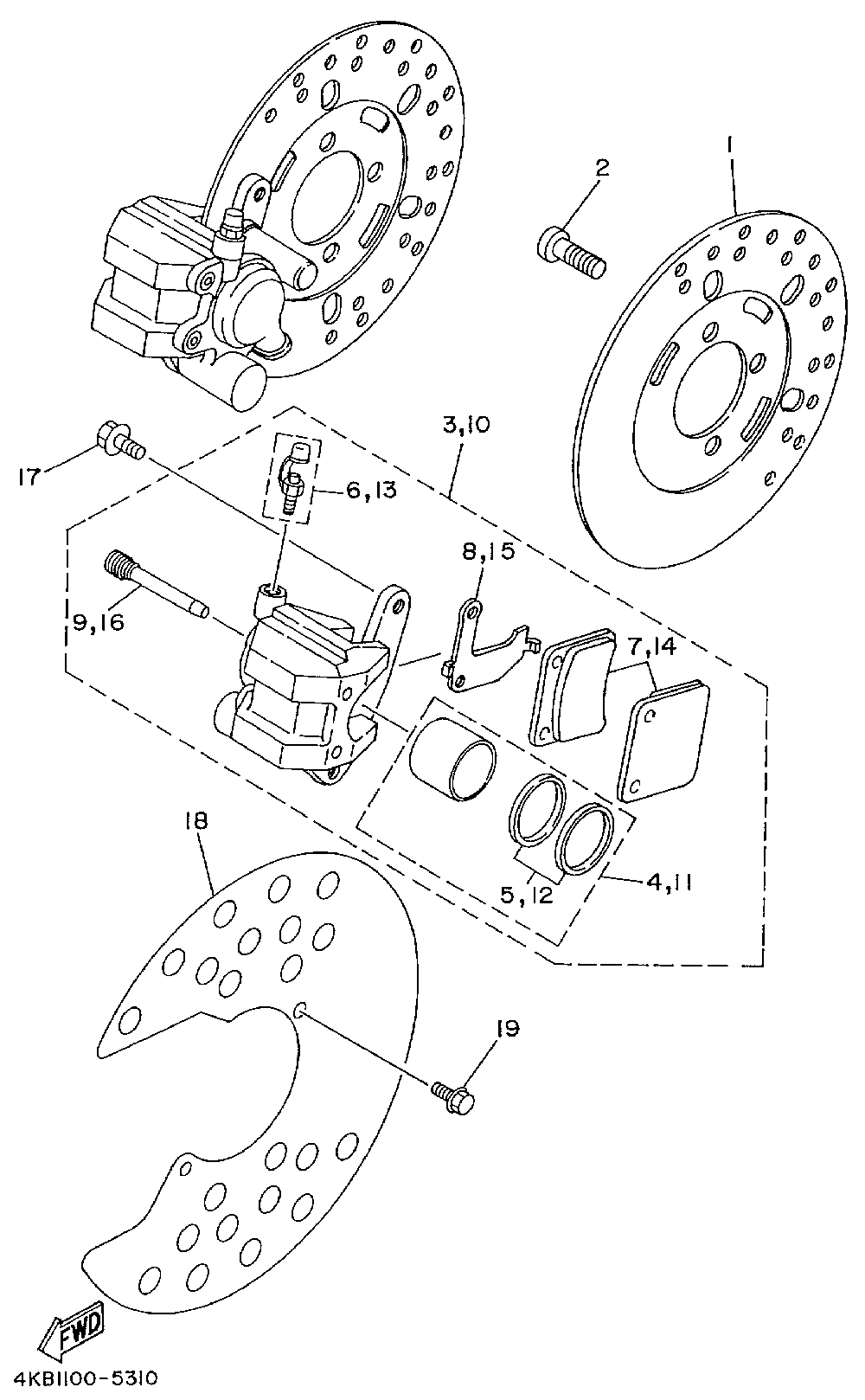 2
1
3,10
17
6,13
8,15
9,16
7,14
18
5,12
4,11
19
FWD
4KB1100-5310