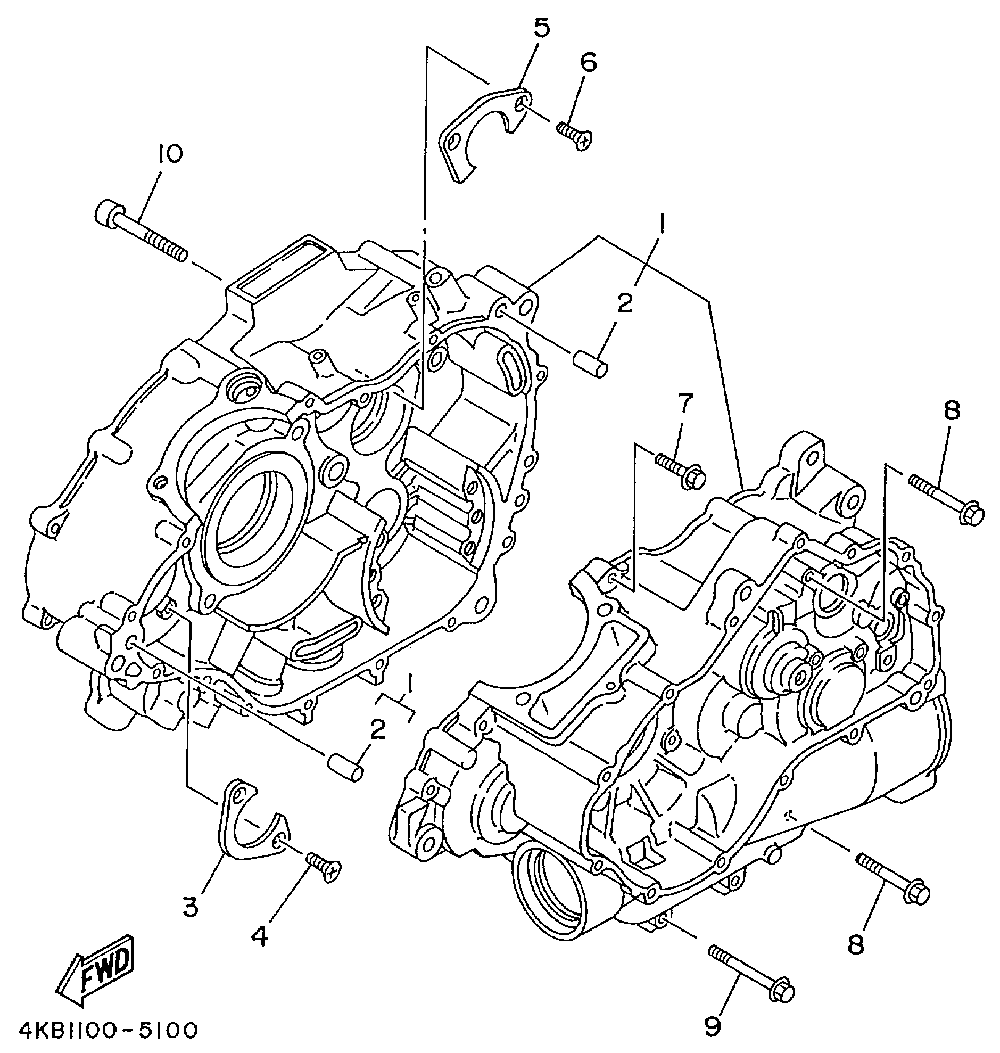 5
6
10
1
2
7
8
1
2
3
4
8
9
FWD
4KB1100-5100