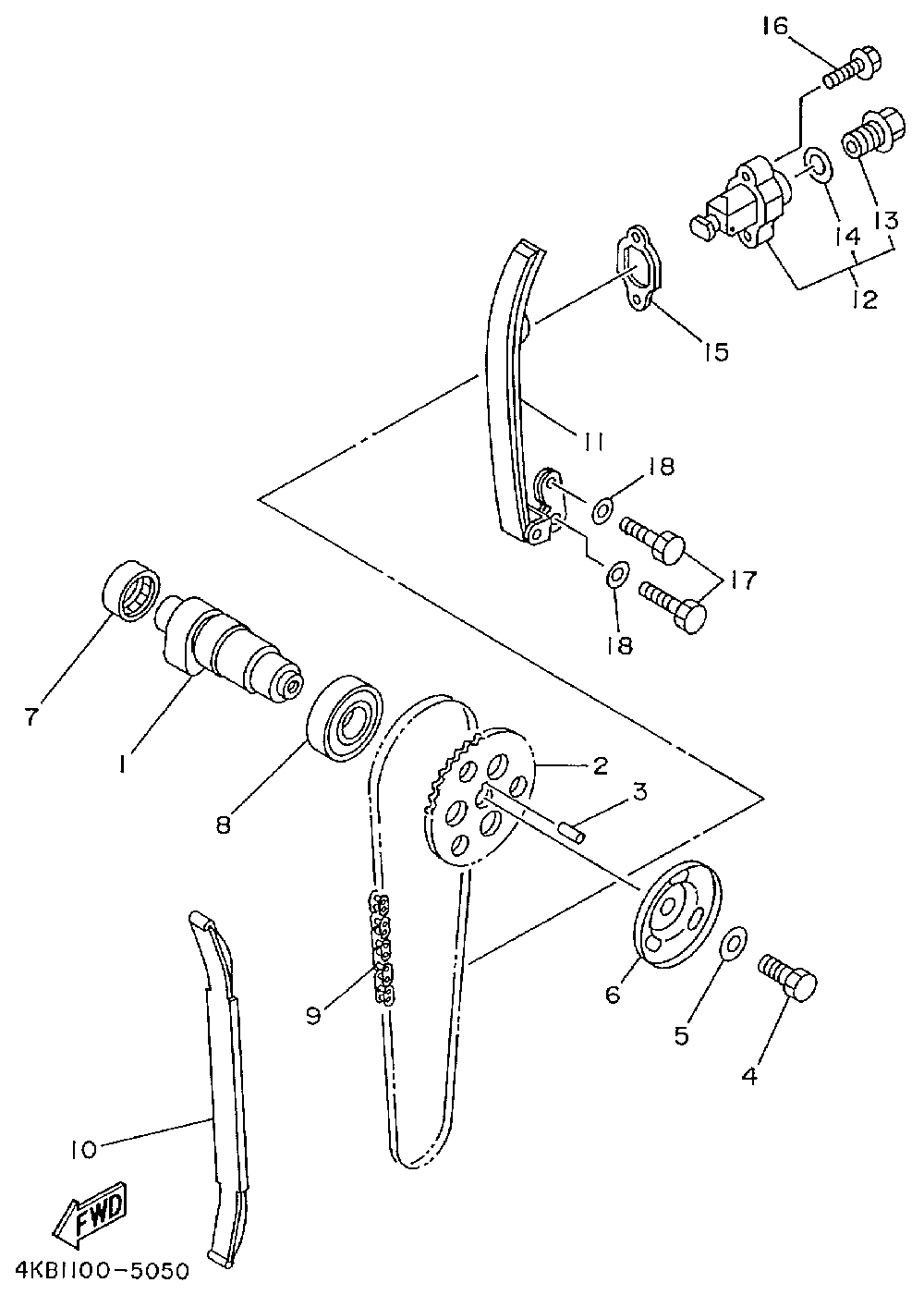 16
13
14
12
15
11
18
17
18
7
1
8
2
3
6
5
4
9
10
FWD
4KB1100-5050