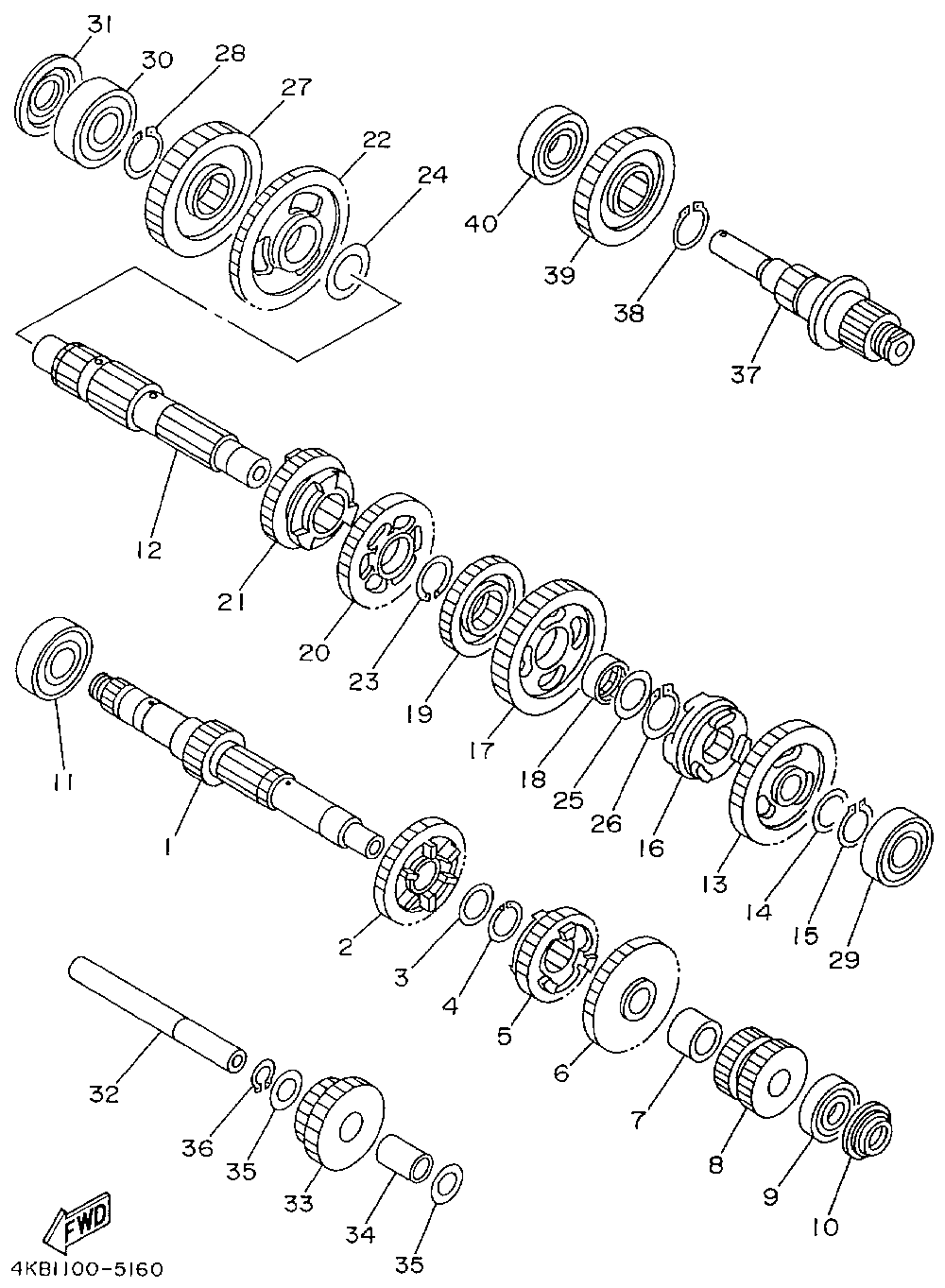 31
30
28
27
22
24
40
39
38
37
12
21
20
23
19
17
18
25
26
16
13
14
15
29
11
1
2
3
4
5
6
7
8
9
10
32
36
35
33
34
35
FWD
4KB1100-5160