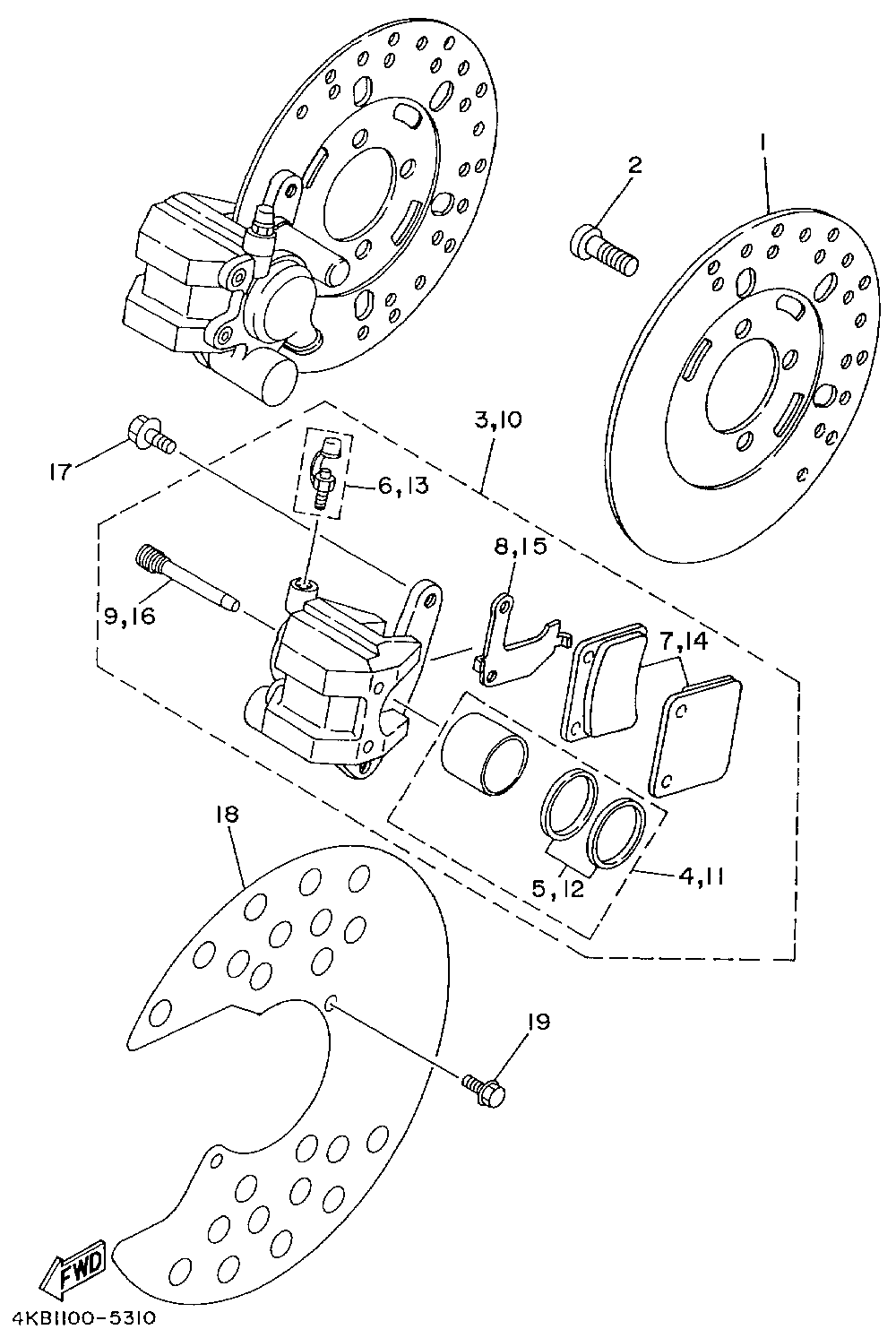 2
1
3,10
17
6,13
8,15
9,16
7,14
18
5,12
4,11
19
FWD
4KB1100-5310