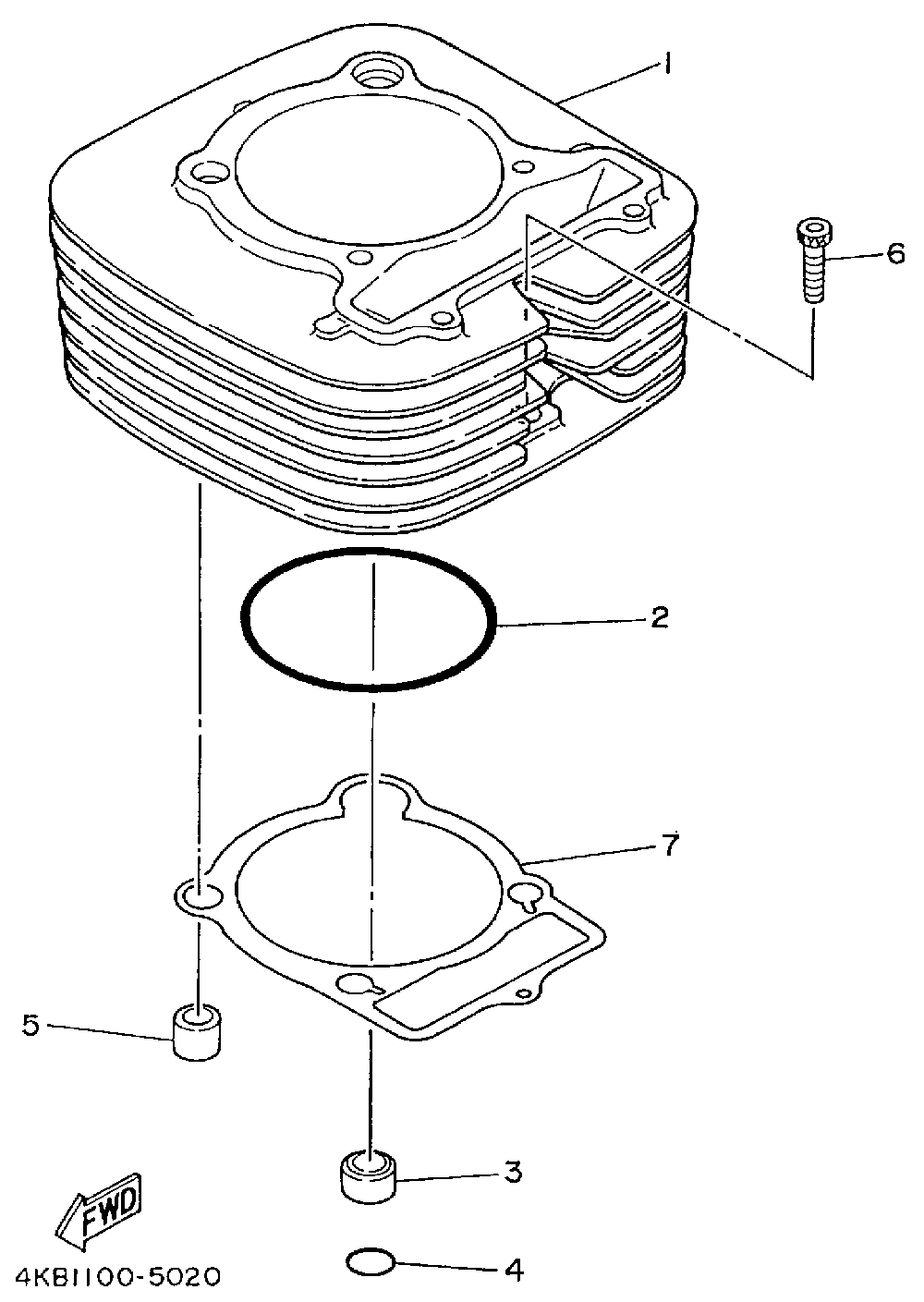 1

6

2

7

5

3

FWD

4KB1100-5020

4