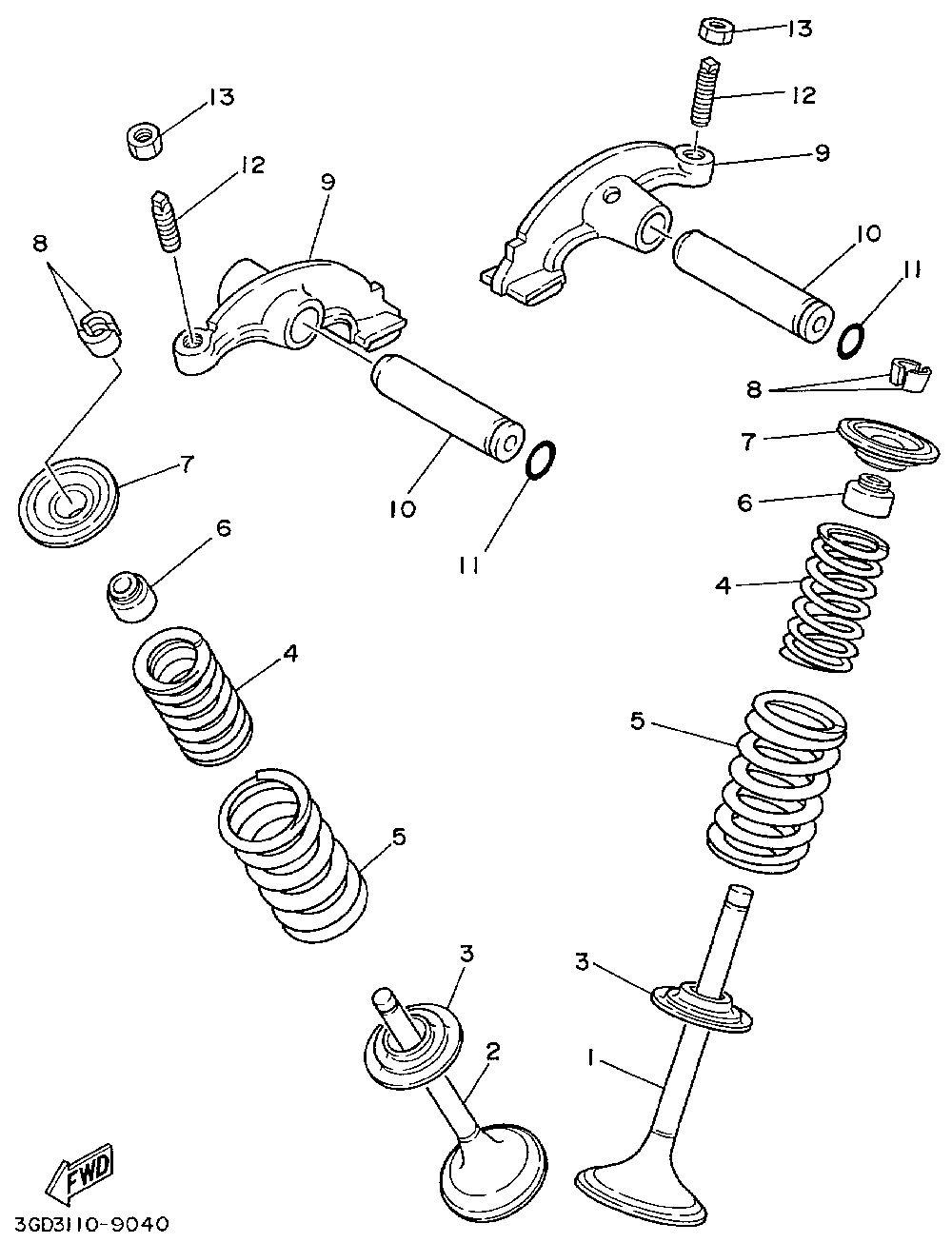 13
12
9
10
11
8
7
6
4
5
3
1
13
12
9
8
7
10
11
6
4
5
3
2
FWD
3GD3110-9040