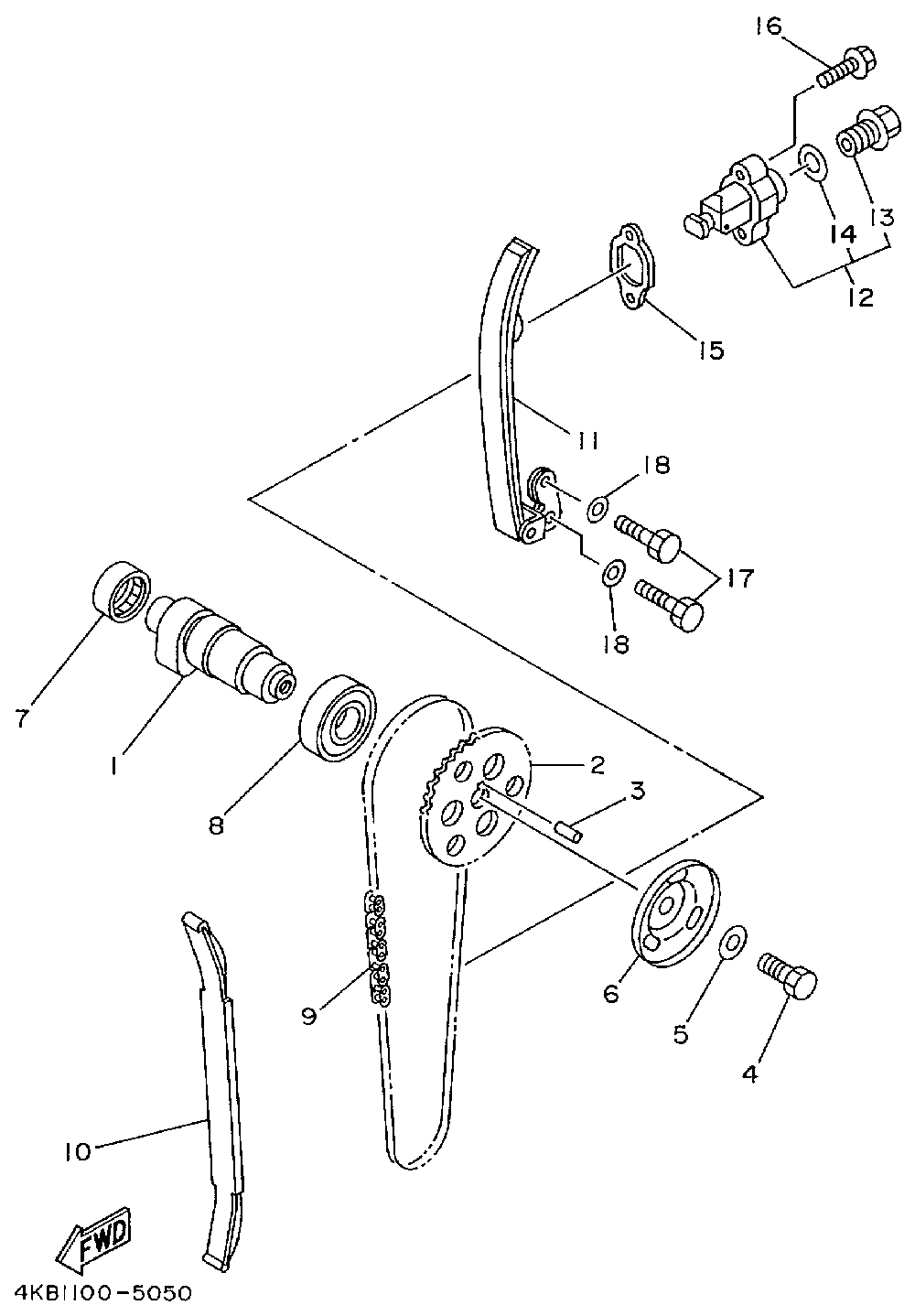 16
13
14
12
15
11
18
17
18
7
1
8
2
3
6
5
4
9
10
FWD
4KB1100-5050