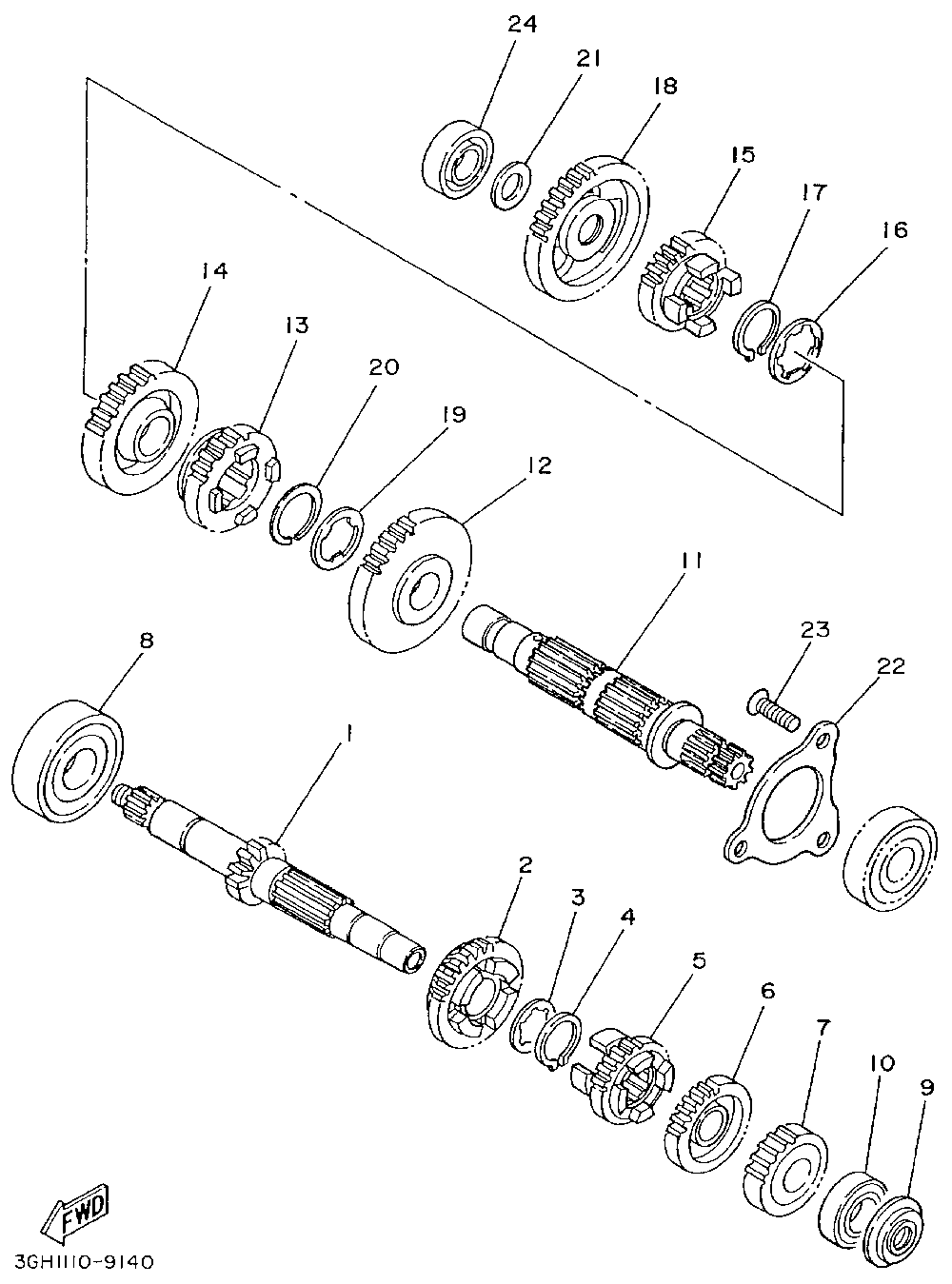 24
21
18
15
17
16
14
13
20
19
12
11
23
22
8
1
2
3
4
5
6
7
10
9
FWD
3GH1110-9140