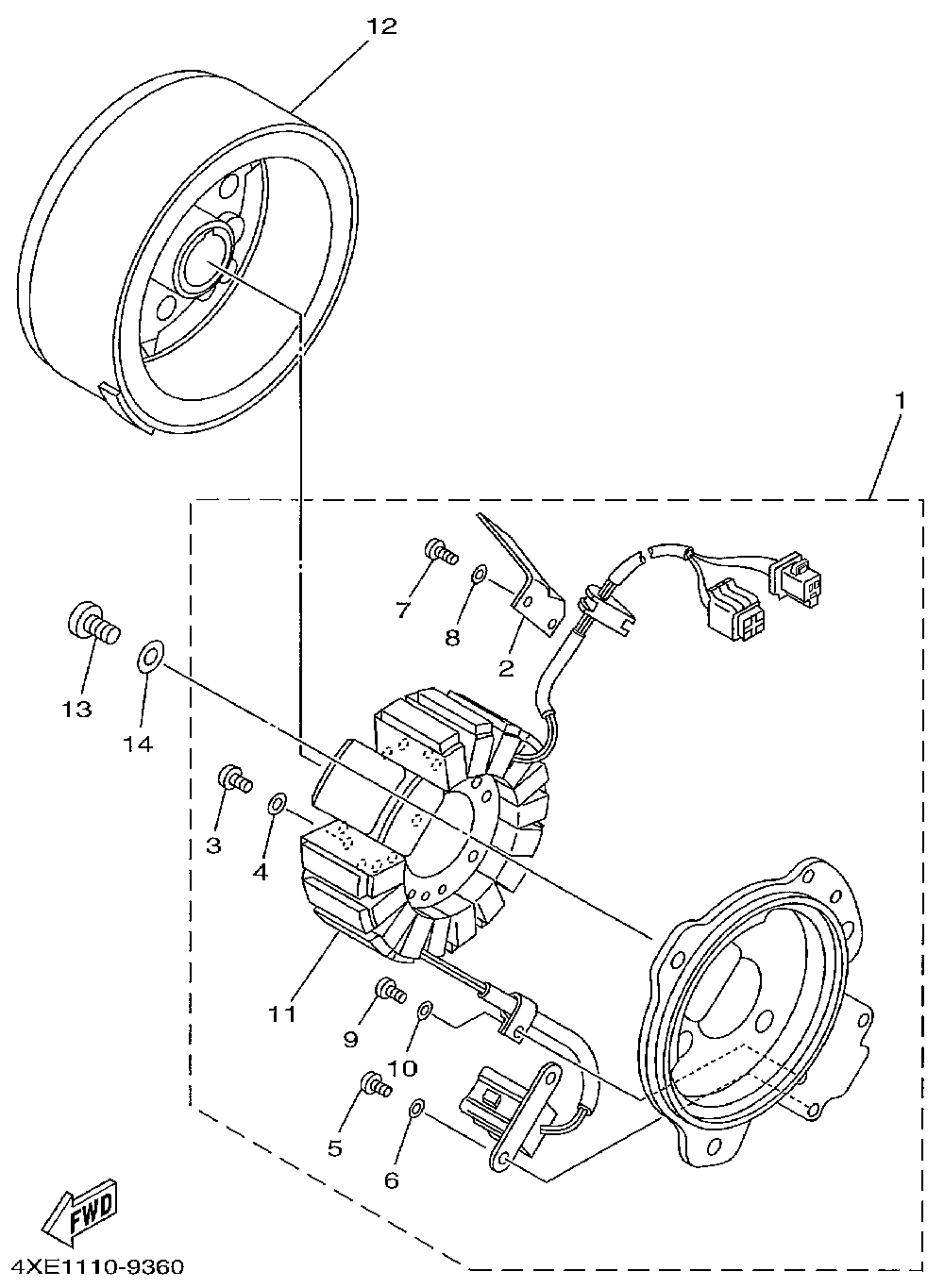 12

1

7

8

2

13

14

3

4

11

9

10

5

6

FWD

4XE1110-9360