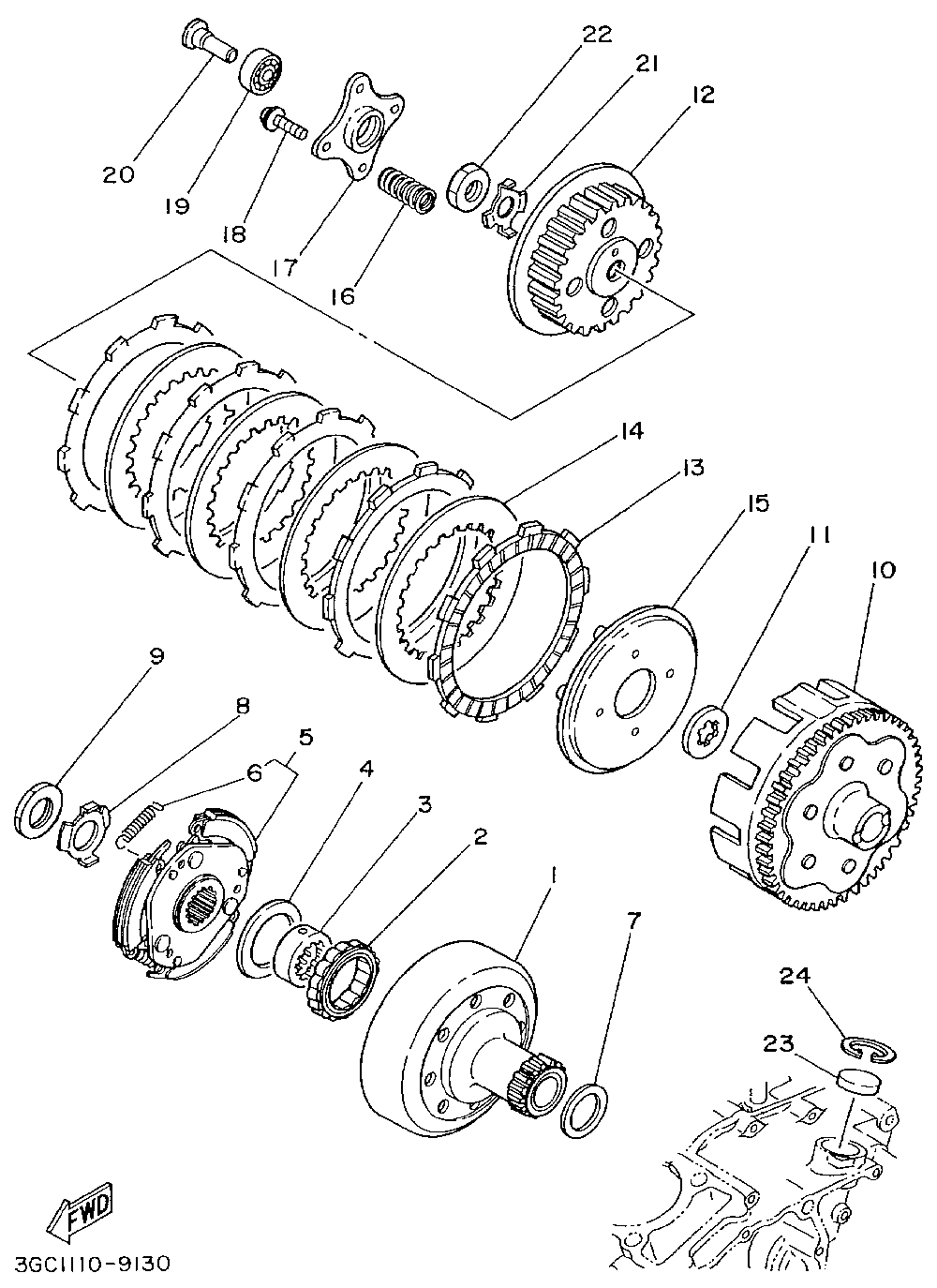 22
21
12
20
19
18
17
16
14
13
15
11
10
9
8
5
6
4
3
2
1
7
24
23
FWD
3GC1110-9130