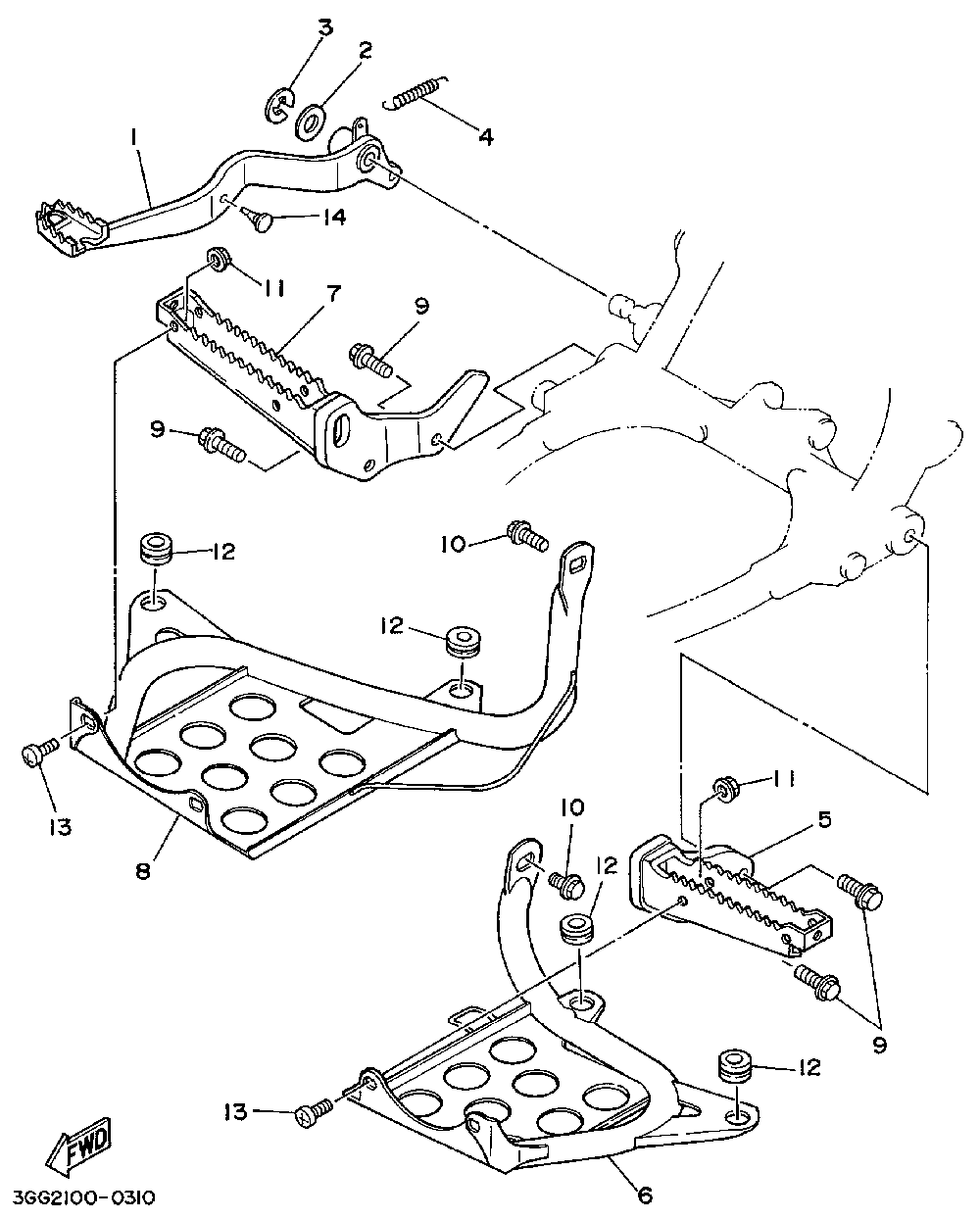 3
2
4
1
14
11
7
9
9
12
10
12
13
8
11
5
10
12
9
12
13
6
FWD
3GG2100-0310