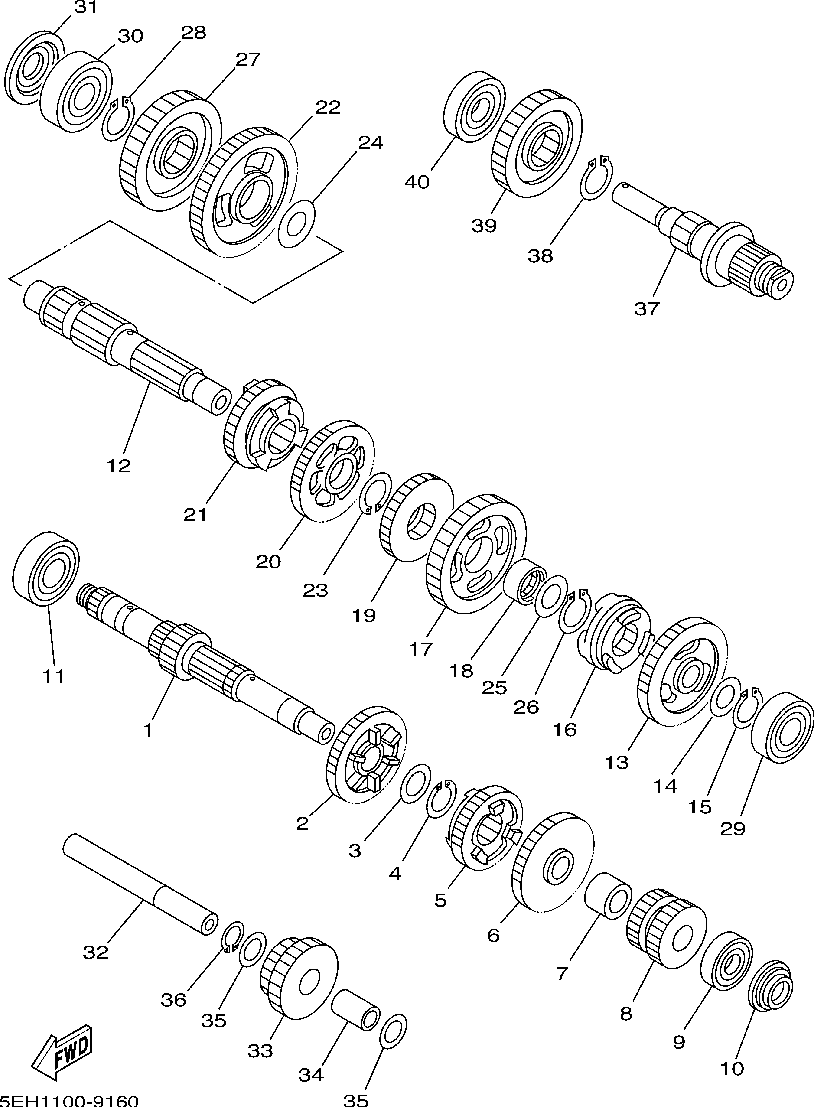 31
30
28
27
22
24
40
39
38
37
12
21
20
23
19
17
18
25
26
16
13
14
15
29
11
1
2
3
4
5
6
7
8
9
10
32
36
35
33
34
35
FWD
5EH1100-9160