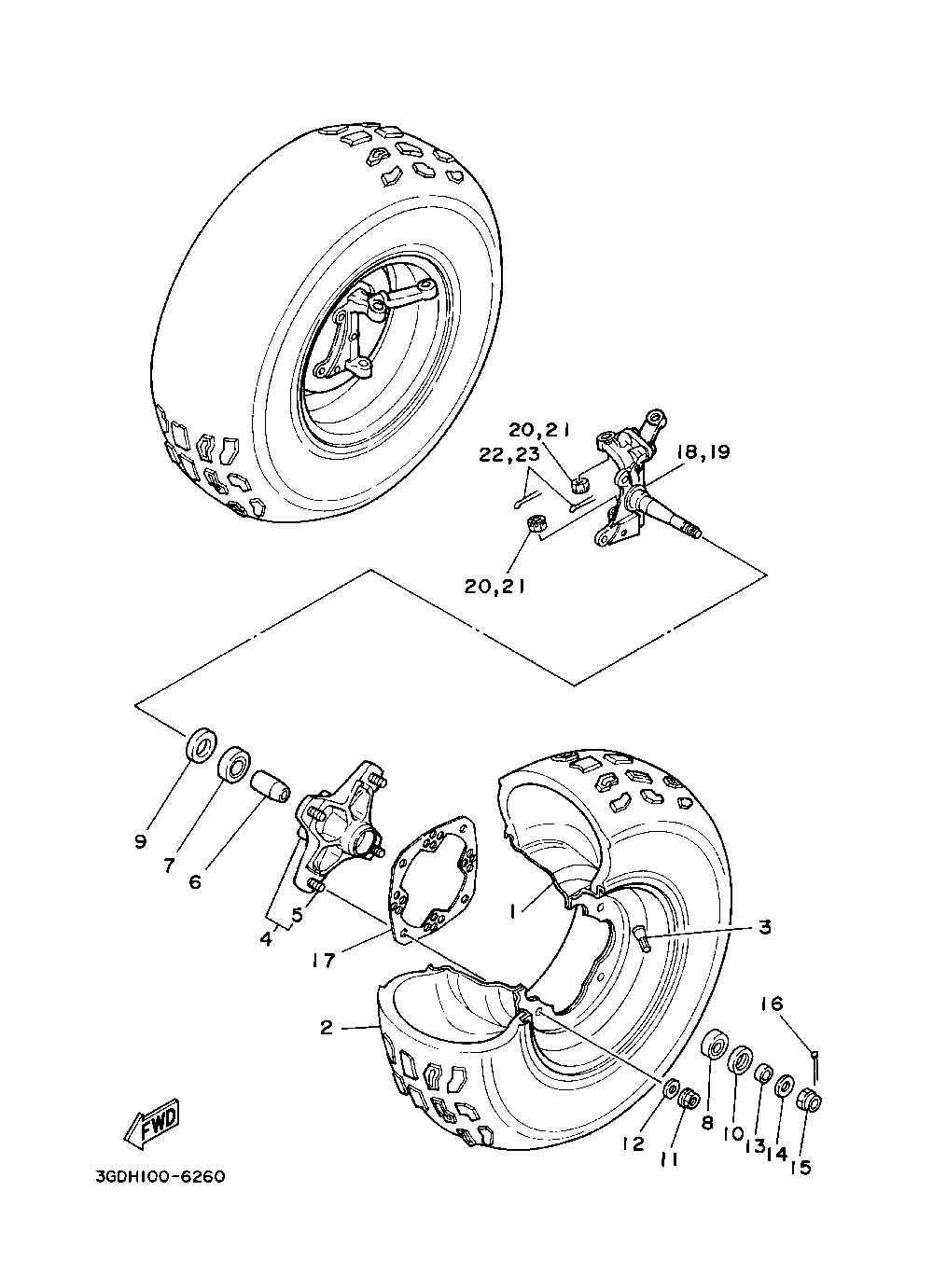 20,21
22,23
18,19
20,21
9
7
6
5
4
17
1
3
2
16
8
10
13
14
15
12
11
FWD
3GDH100-6260