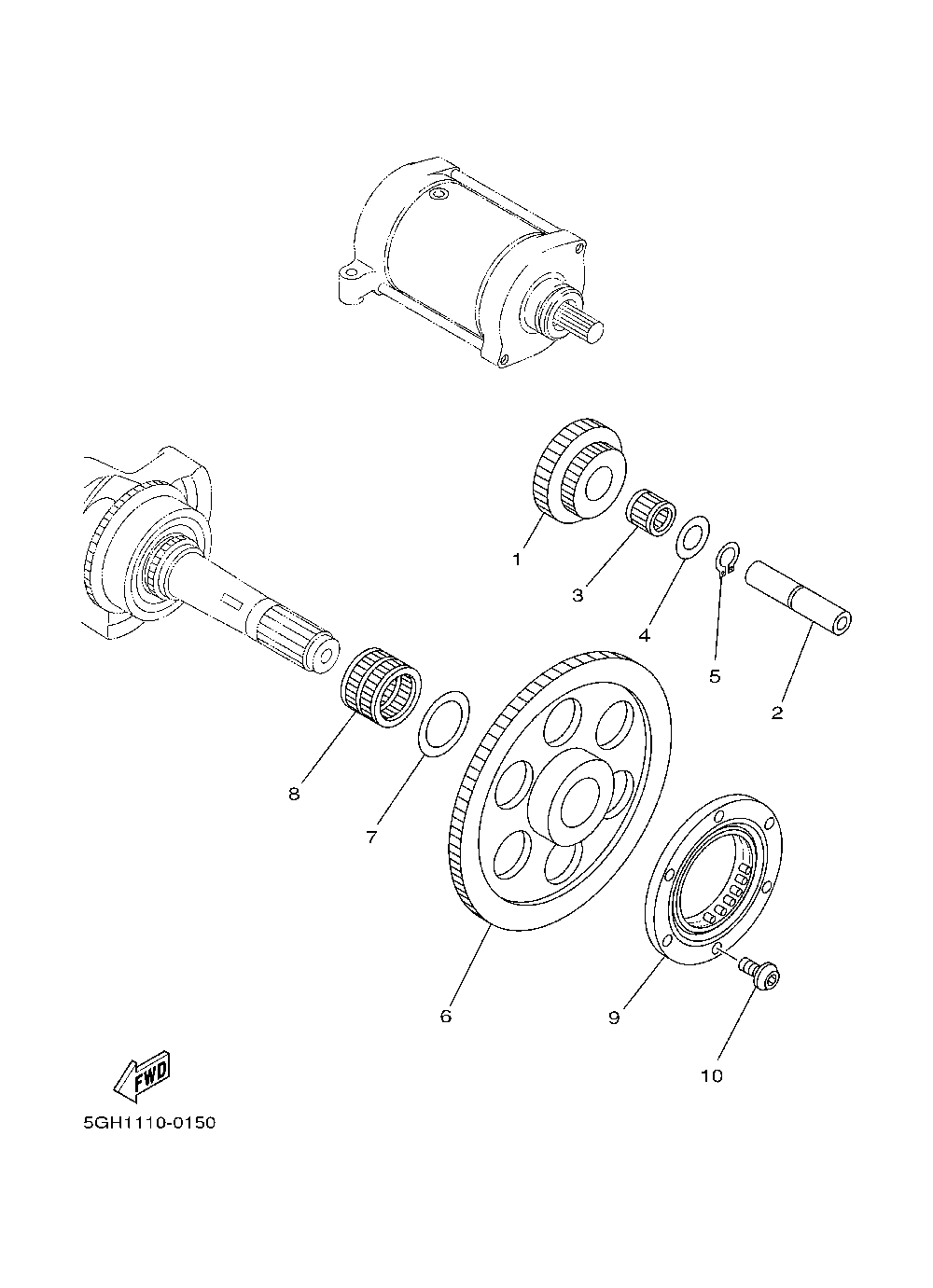 1
3
4
5
2
8
7
6
9
10
FWD
5GH1110-0150