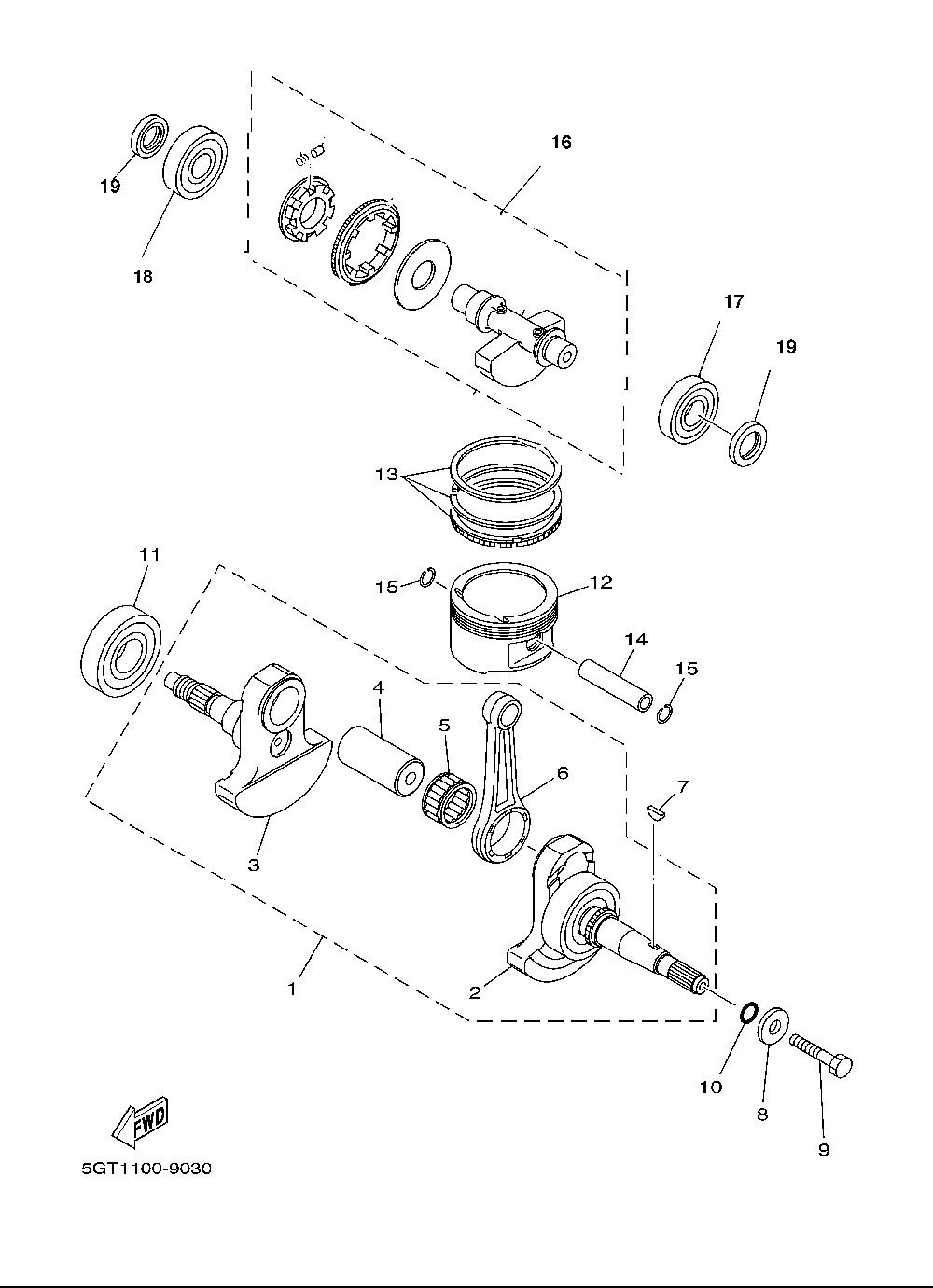 16
19
18
17
19
13
11
15
12
14
15
4
5
6
7
3
1
2
10
8
9
FWD
5GT1100-9030