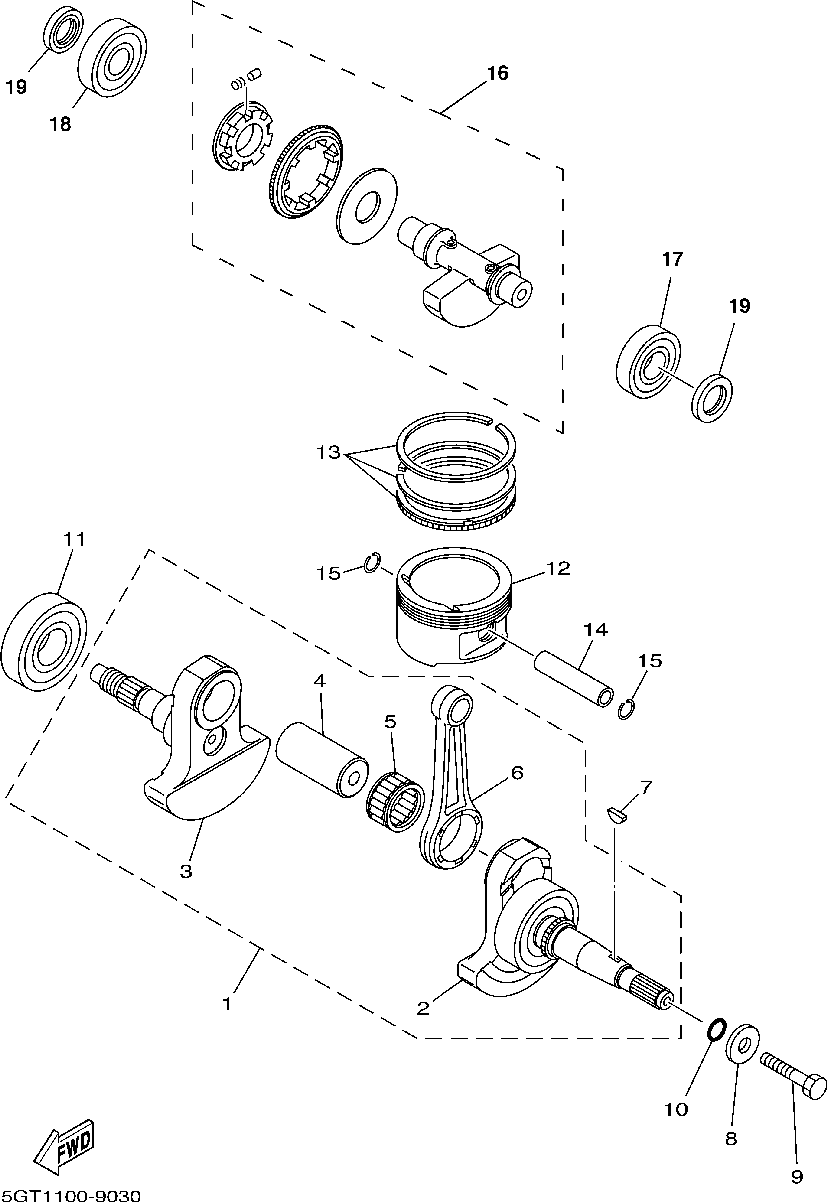 19
18
16
17
19
13
11
15
12
14
15
4
5
6
7
3
1
2
10
8
9
FWD
5GT1100-9030