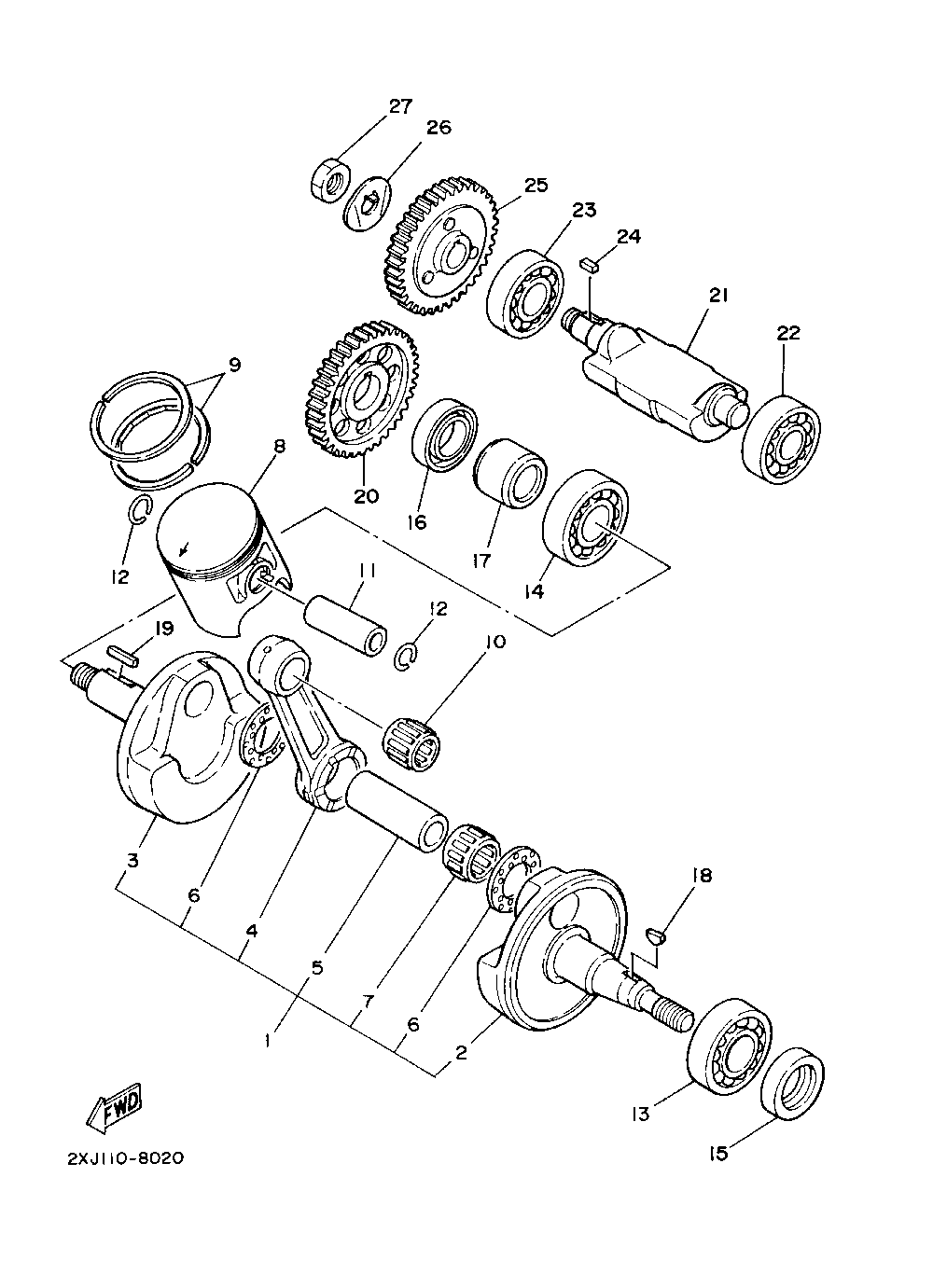 27
26
25
23
24
21
22
9
8
20
16
17
14
12
11
12
10
19
3
6
4
5
1
7
6
2
18
13
15
FWD
2XJ110-8020