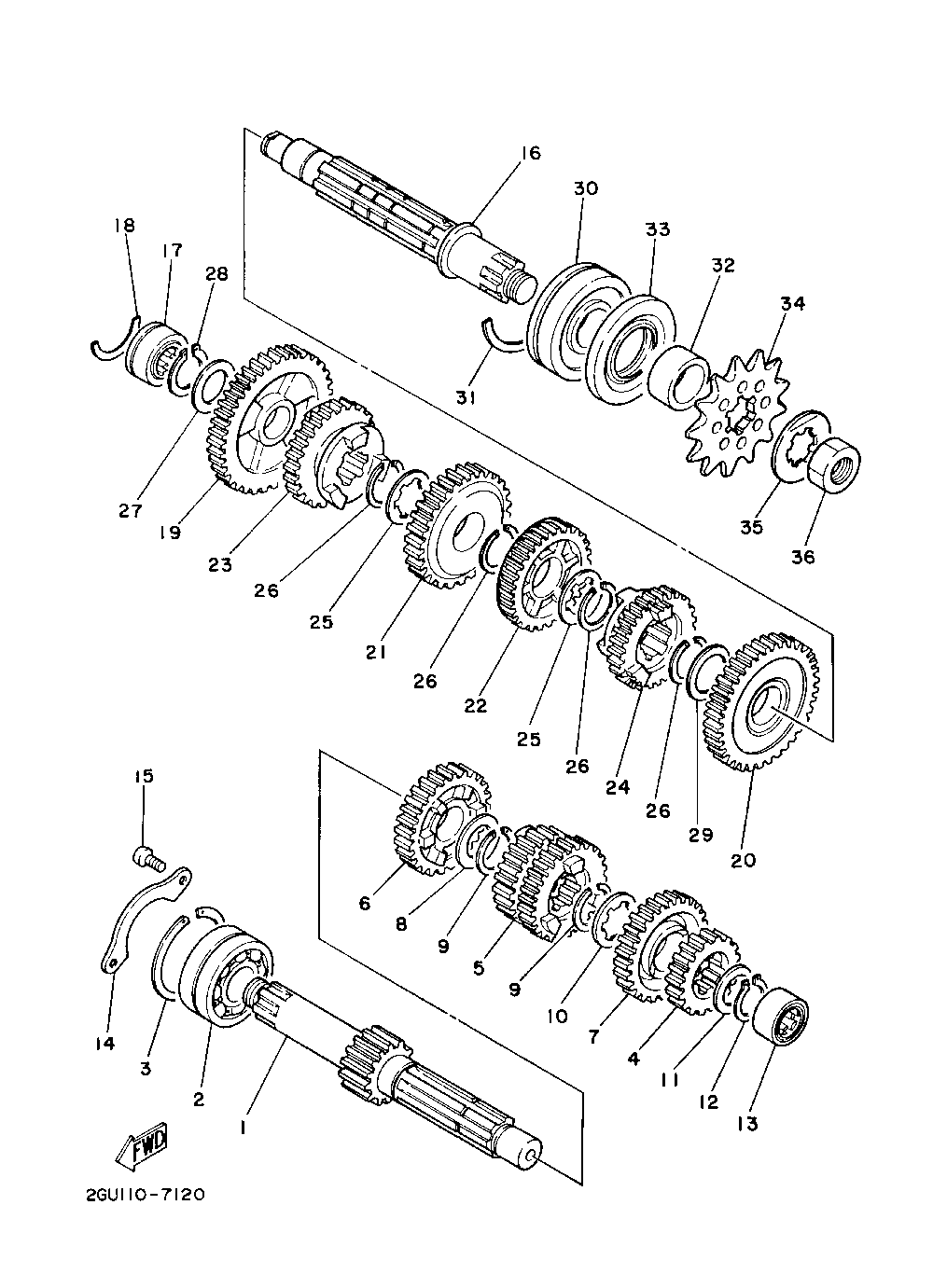 16
30
33
32
34
18
17
28
31
27
19
23
26
25
21
26
22
25
26
24
26
29
20
35
36
15
6
8
9
5
9
10
7
4
11
12
13
14
3
2
1
FWD
2GU110-7120