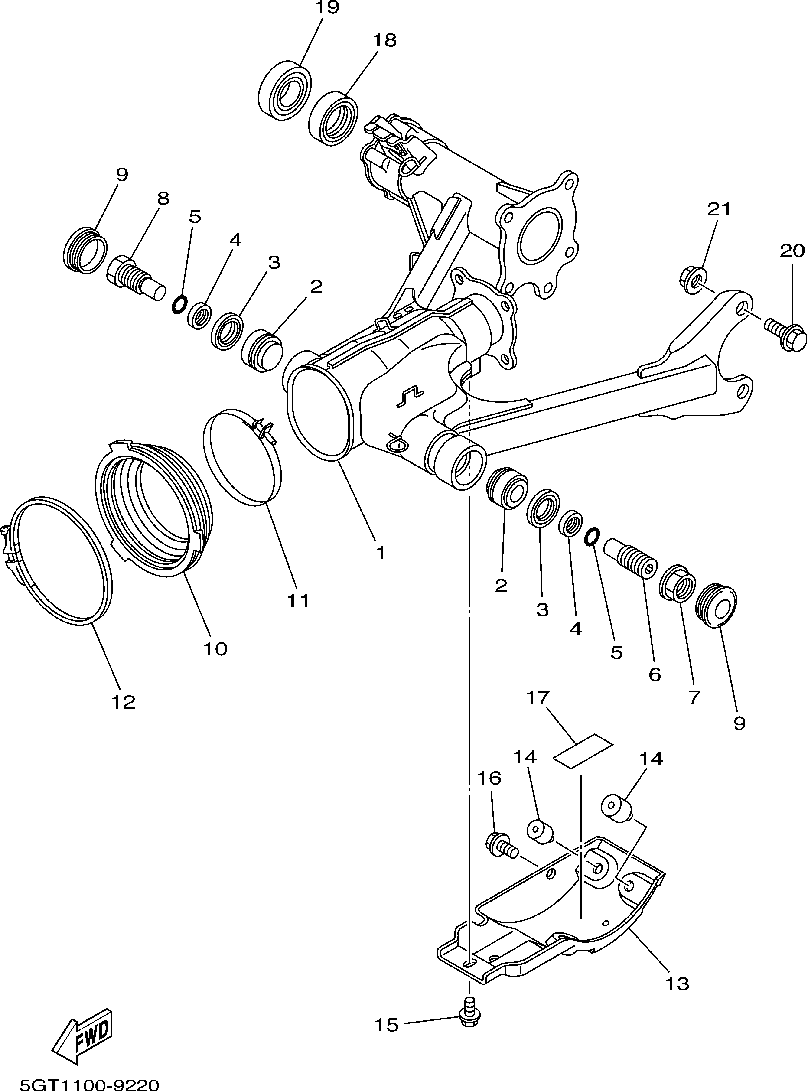 19
18
9
8
5
4
3
2
21
20
1
11
10
12
2
3
4
5
6
7
9
17
14
14
16
13
15
FWD
5GT1100-9220