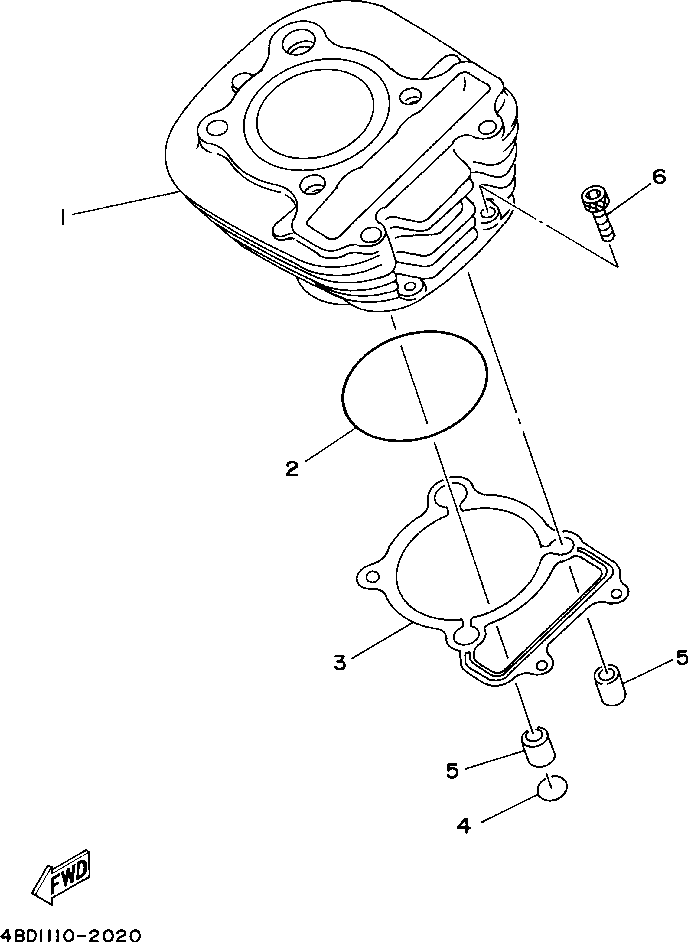 1
6
2
3
5
5
4
FWD
4BD1110-2020