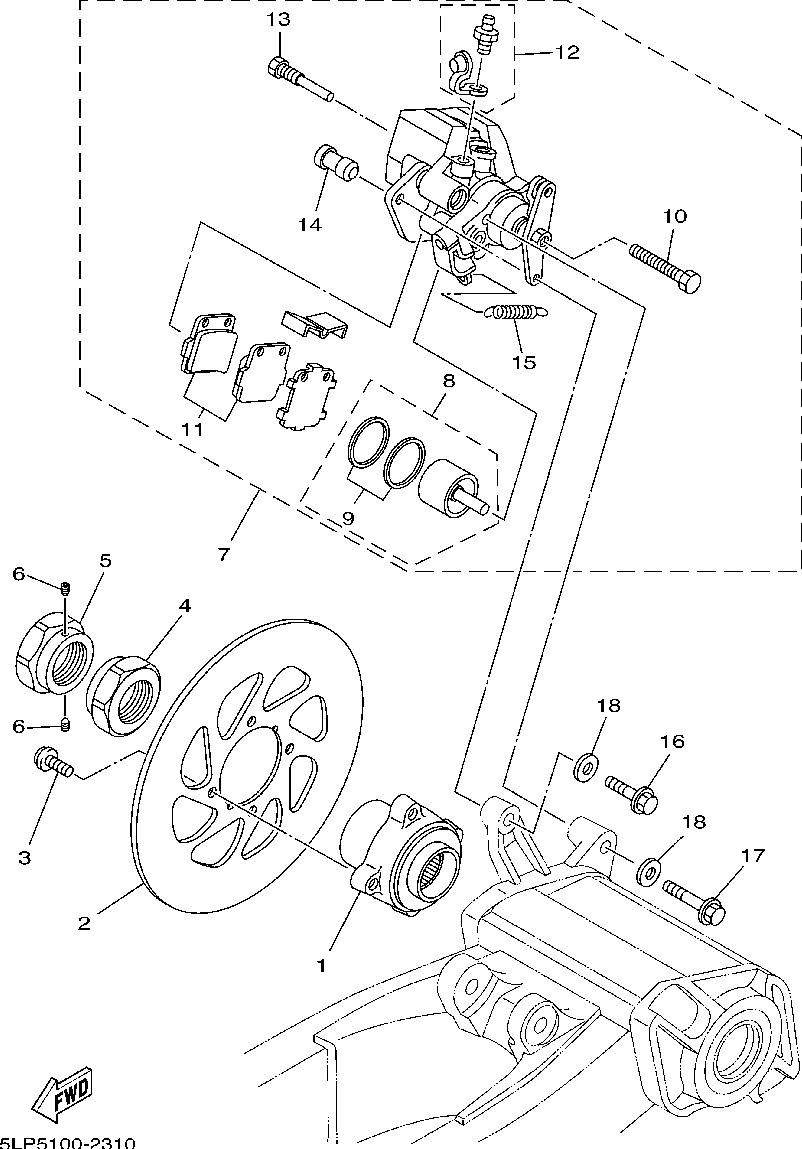 13
12
14
10
15
11
8
9
7
6
5
4
6
3
2
1
18
16
18
17
FWD
5LP5100-2310