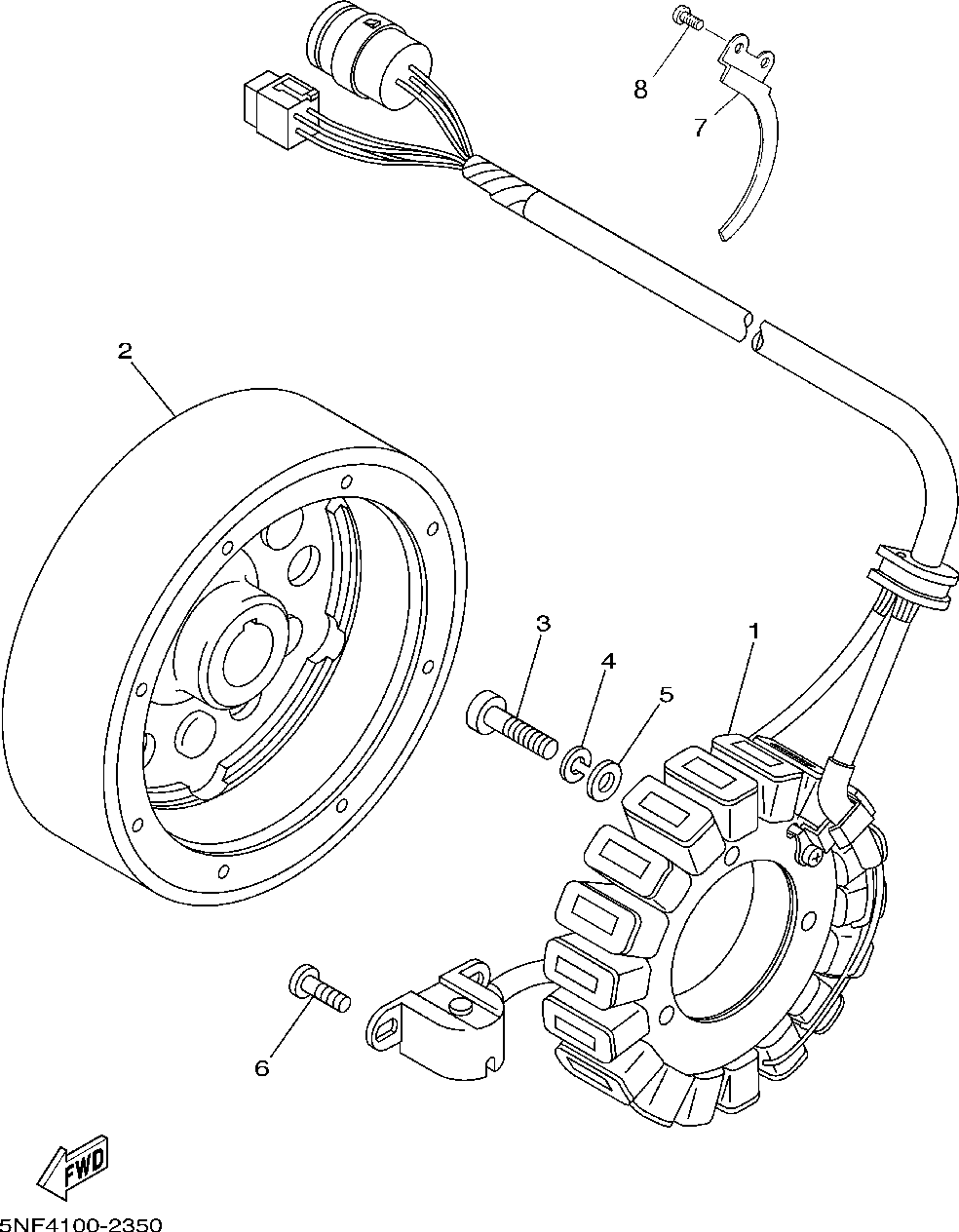 8
7
2
3
4
5
1
6
FWD
5NF4100-2350