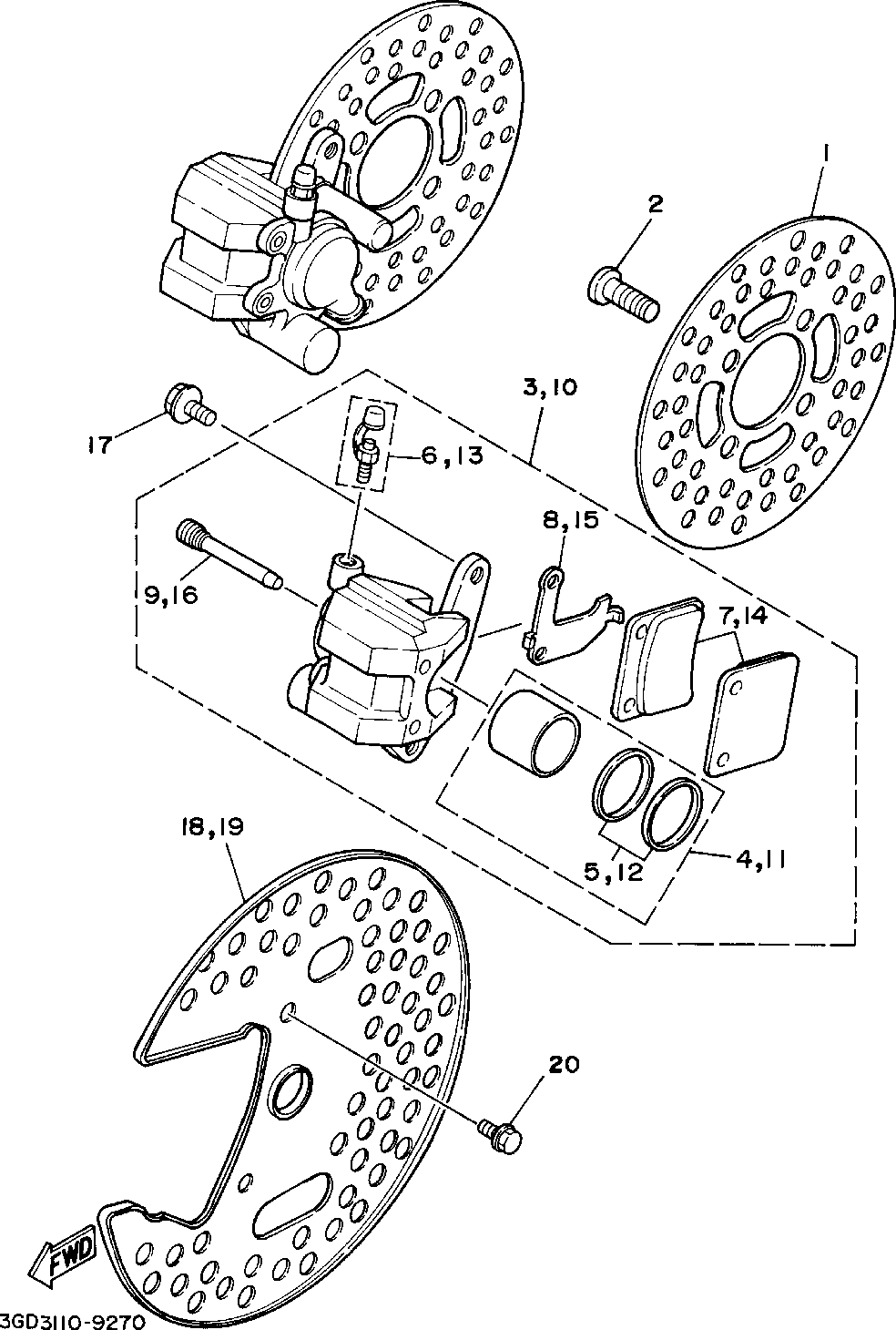 1
2
3,10
17
6,13
8,15
9,16
7,14
18,19
5,12
4,11
20
FWD
3GD3110-9270