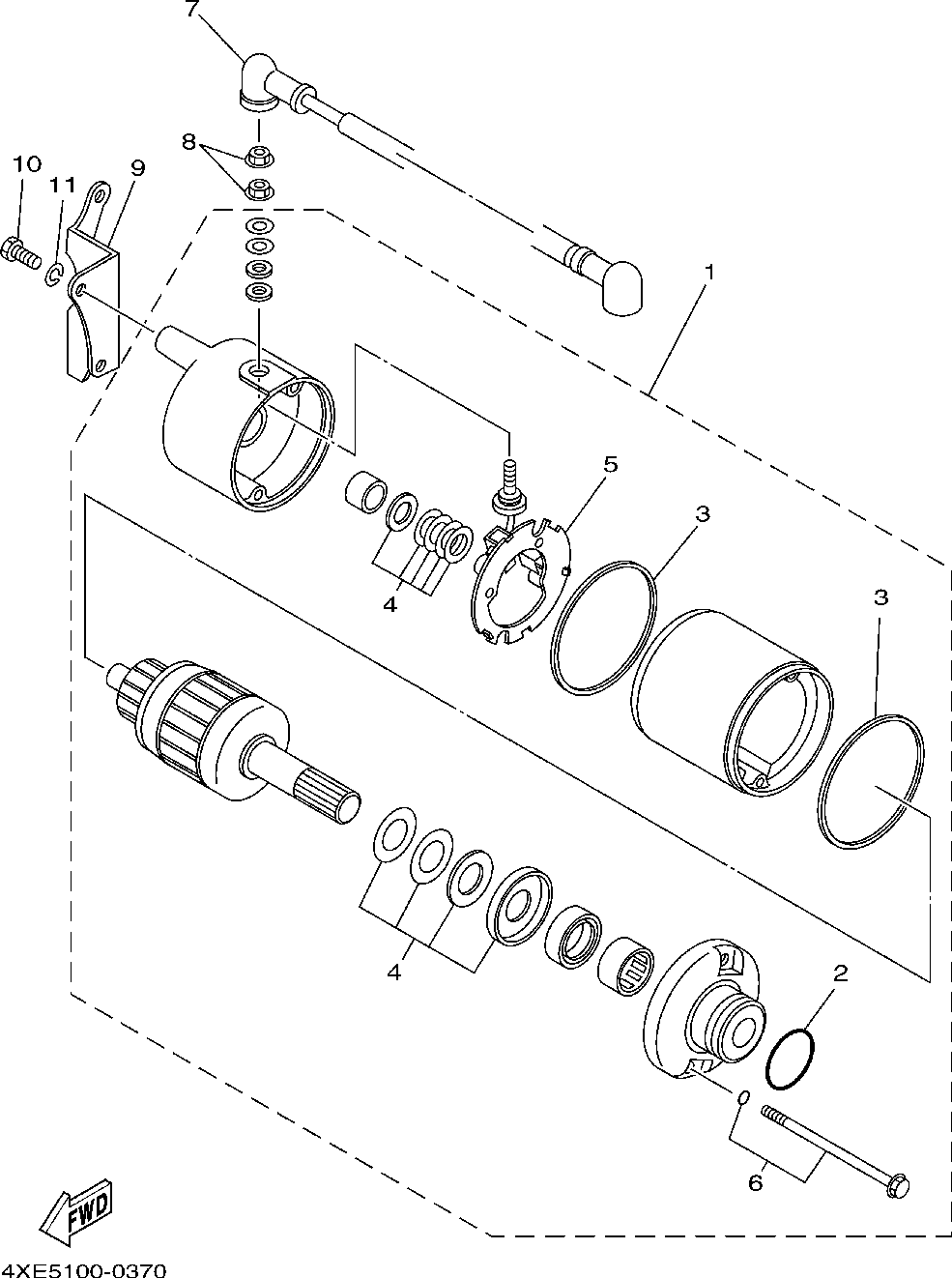 7
8
10
11
9
1
5
3
3
4
4
2
6
FWD
4XE5100-0370