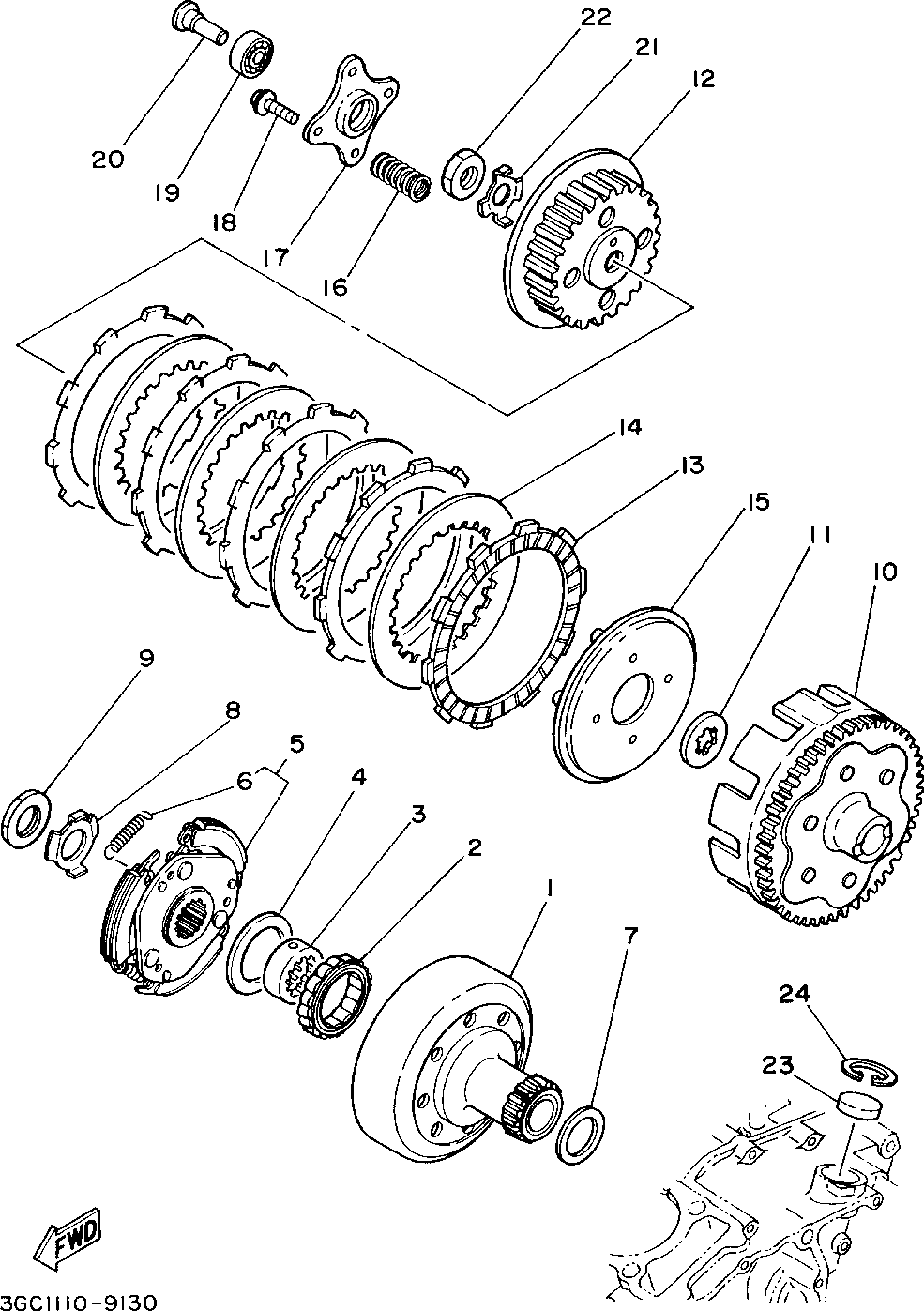 22
21
12
20
19
18
17
16
14
13
15
11
10
9
8
5
6
4
3
2
1
7
24
23
FWD
3GC1110-9130