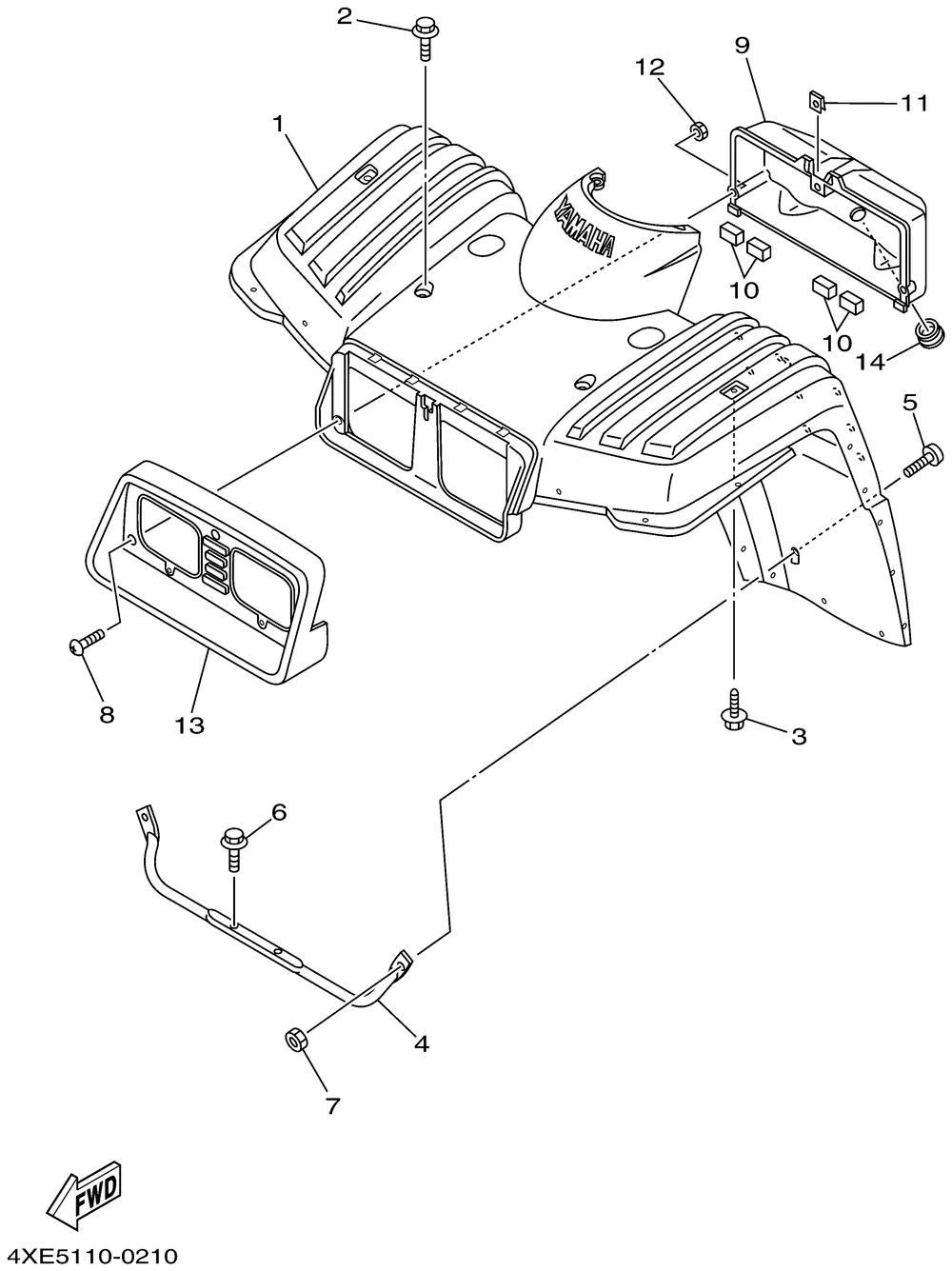 2
12
9
11
1
YAMAHA
10
10
14
5
8
13
3
6
4
7
FWD
4XE5110-0210