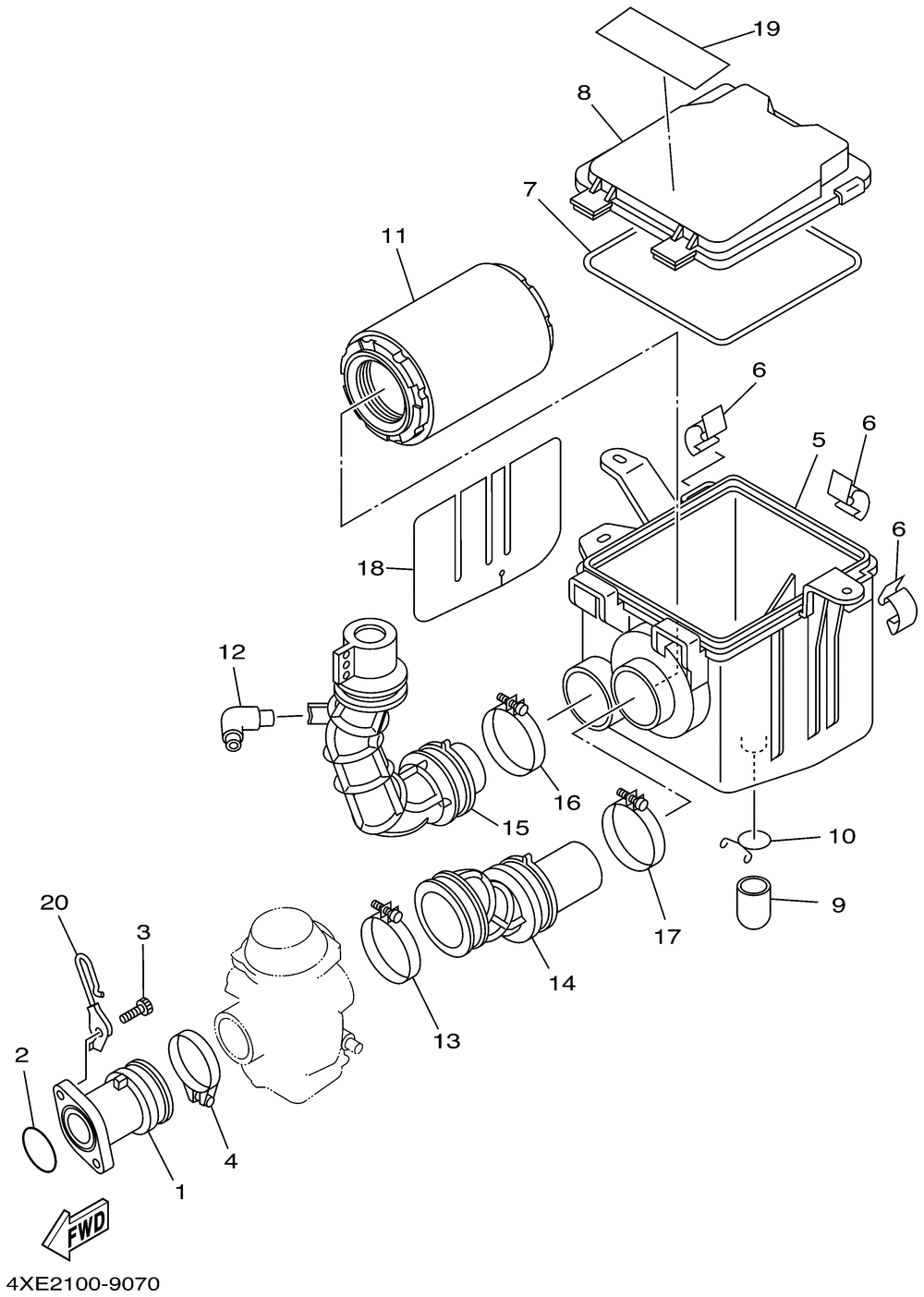 19
8
7
11
6
6
5
6
18
12
16
15
10
9
17
20
3
14
13
2
4
1
FWD
4XE2100-9070