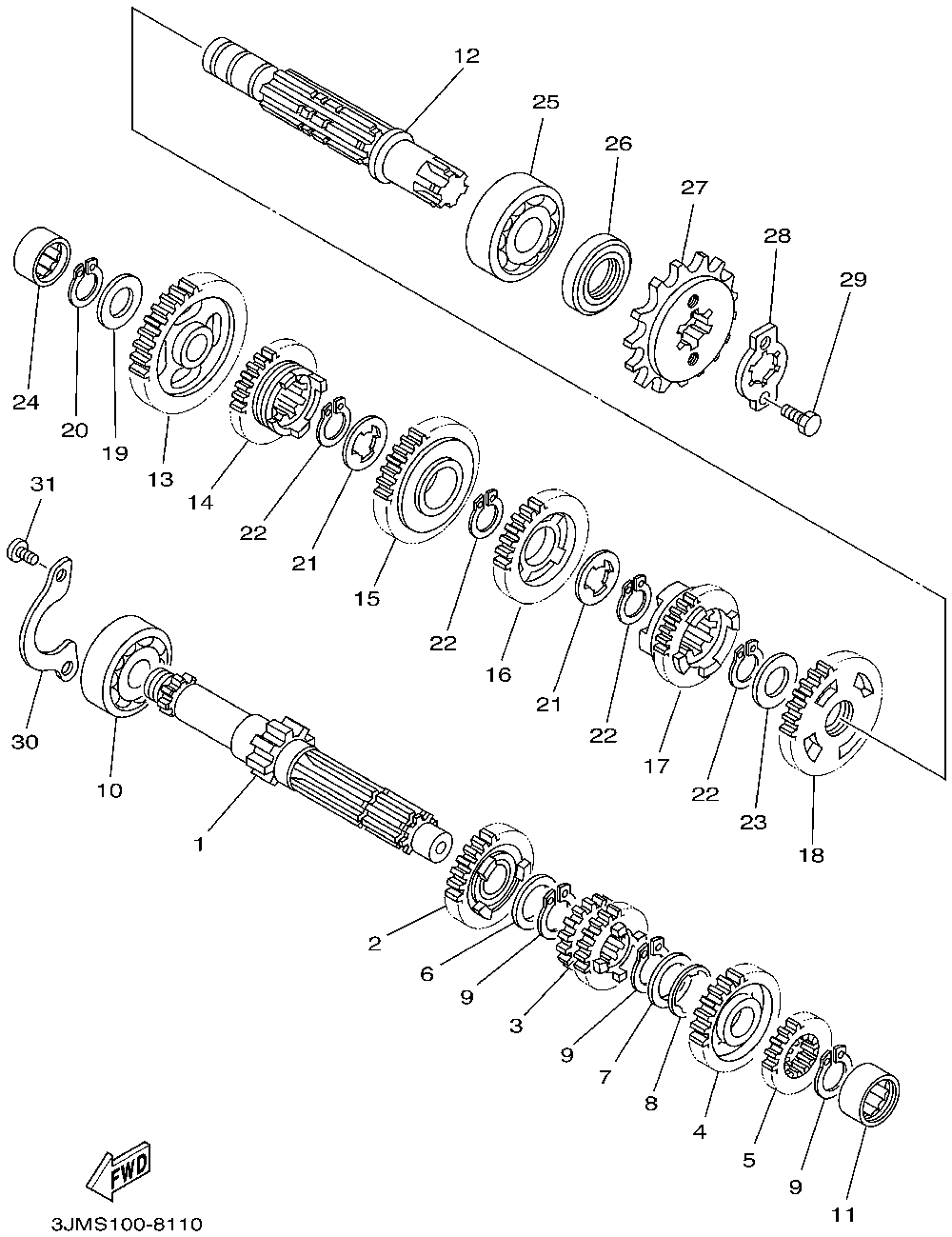 12
25
26
27
28
29
24
20
19
13
14
22
21
15
22
16
21
22
17
22
23
18
31
30
10
1
2
6
9
3
9
7
8
4
5
9
11
FWD
3JMS100-8110