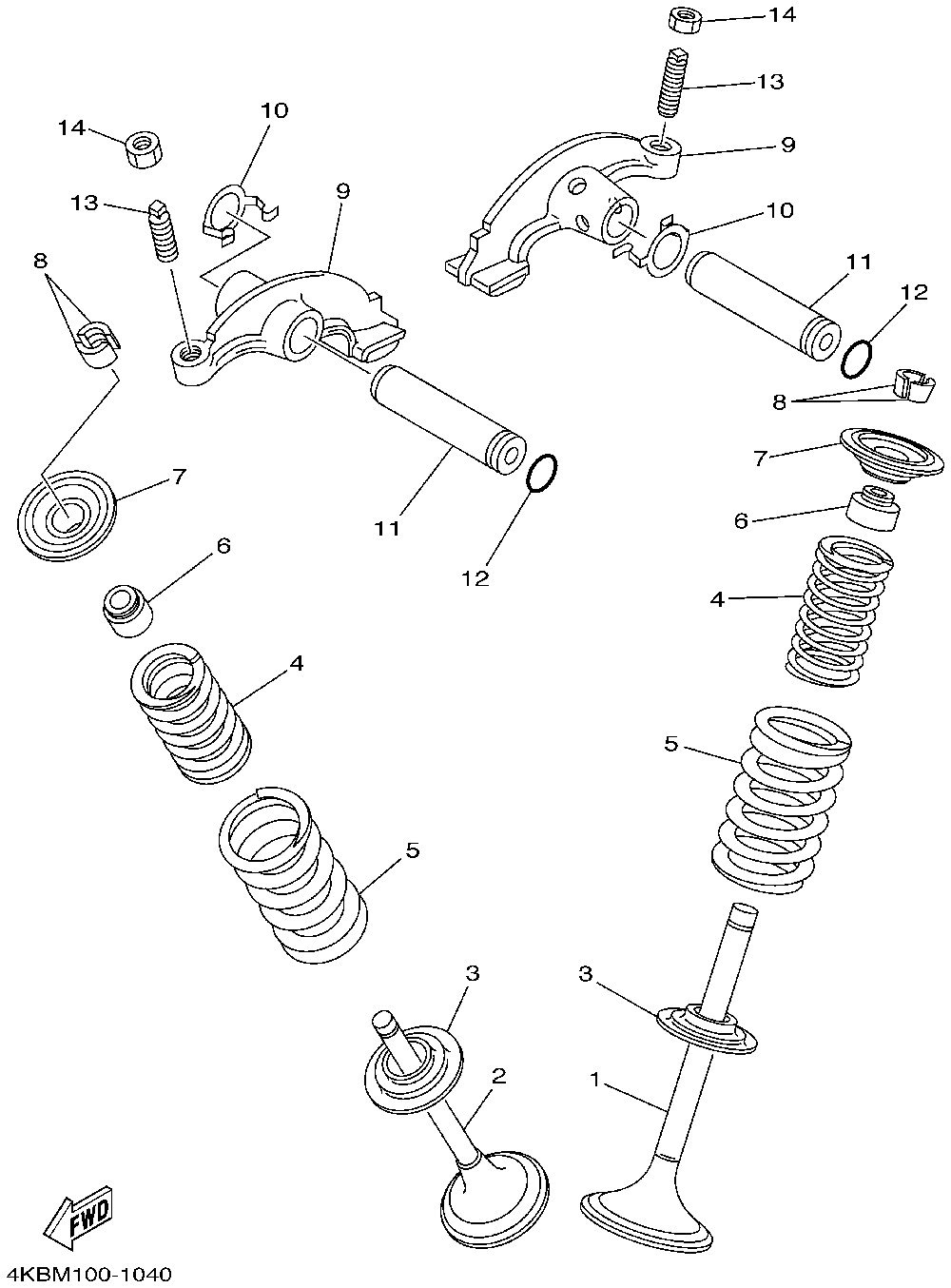 14
13
9
10
11
12
8
7
6
4
5
3
1
14
10
13
9
8
7
11
12
6
4
5
3
2
FWD
4KBM100-1040